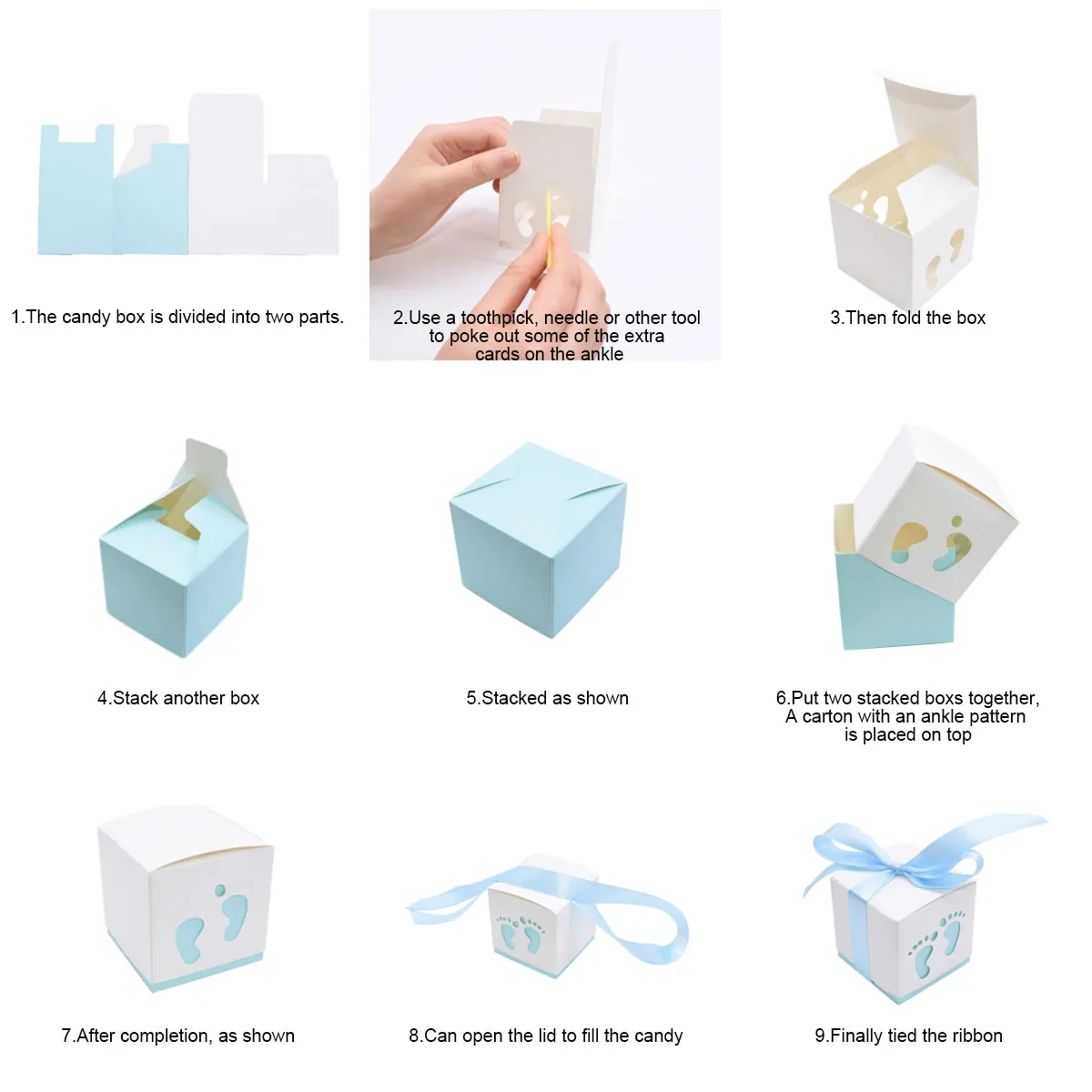 1.The candy box is divided into two parts.

2.Use a toothpick, needle or other tool to poke out some of the extra cards on the ankle

3.Then fold the box

4.Stack another box

5.Stacked as shown

6.Put two stacked boxs together, A carton with an ankle pattern is placed on top

7.After completion, as shown

8.Can open the lid to fill the candy

9.Finally tied the ribbon