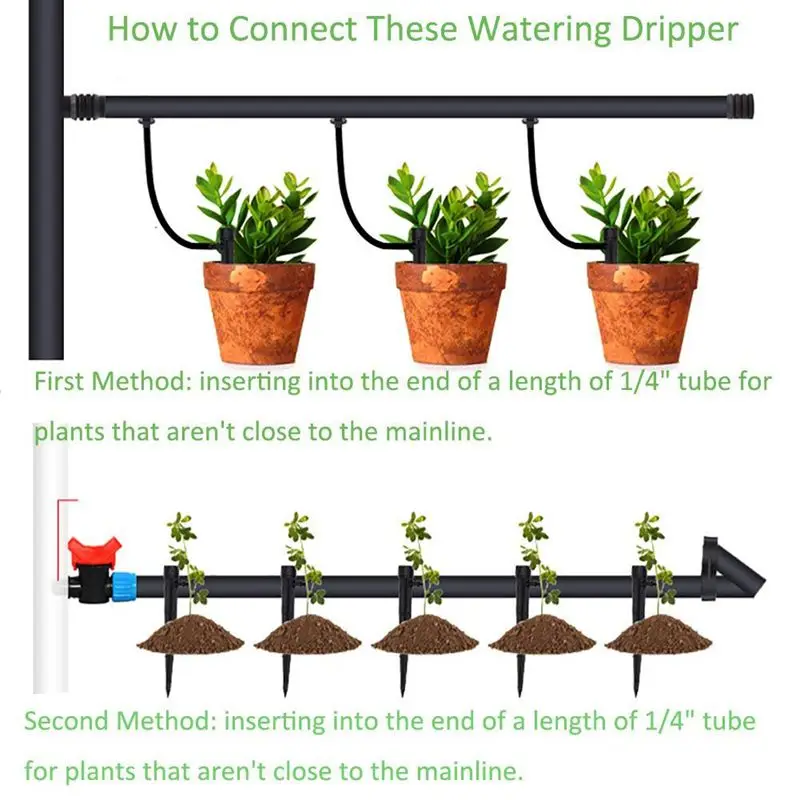 How to Connect These Watering Dripper

First Method: inserting into the end of a length of 1/4" tube for plants that aren't close to the mainline.

Second Method: inserting into the end of a length of 1/4" tube for plants that aren't close to the mainline.