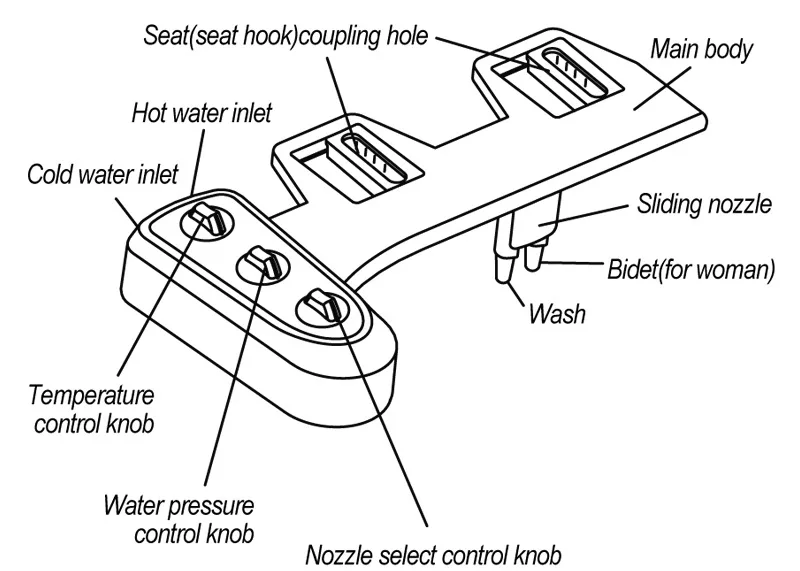 Seat(seat hook)coupling hole

Main body

Hot water inlet

Cold water inlet

Sliding nozzle

Bidet(for woman)

Wash

Temperature control knob

Water pressure control knob

Nozzle select control knob