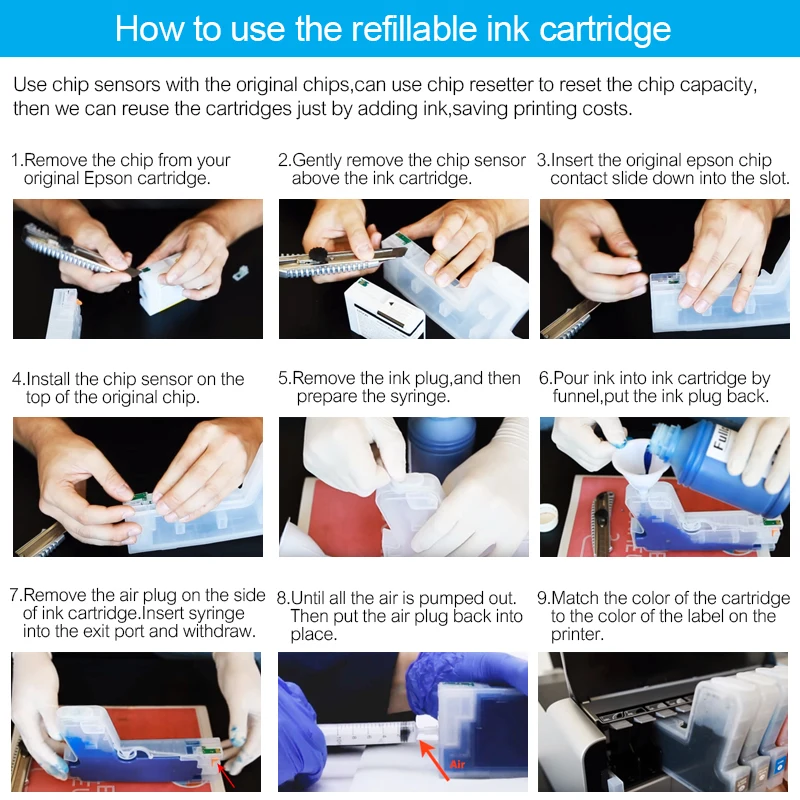 How to use the refillable ink cartridge

Use chip sensors with the original chips,can use chip resetter to reset the chip capacity, then we can reuse the cartridges just by adding ink,saving printing costs.

1.Remove the chip from your original Epson cartridge.

2.Gently remove the chip sensor above the ink cartridge.

3.Insert the original epson chip contact slide down into the slot.

4.Install the chip sensor on the top of the original chip.

5.Remove the ink plug,and then prepare the syringe.

6.Pour ink into ink cartridge by funnel,put the ink plug back.

Full

7.Remove the air plug on the side of ink cartridge.Insert syringe into the exit port and withdraw.

8.Until all the air is pumped out. Then put the air plug back into place.

Air

9.Match the color of the cartridge to the color of the label on the printer.