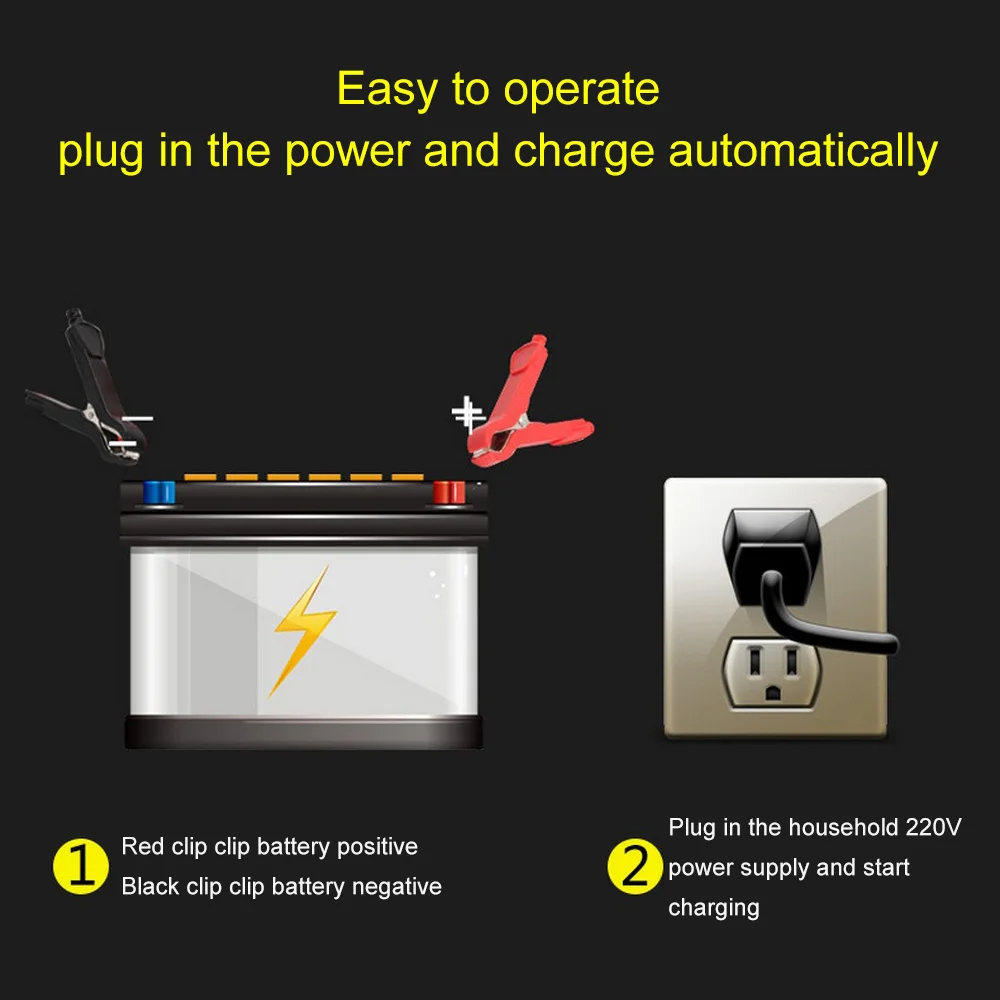 Easy to operate
plug in the power and charge automatically

−

+

1 Red clip clip battery positive
Black clip clip battery negative

2 Plug in the household 220V power supply and start charging