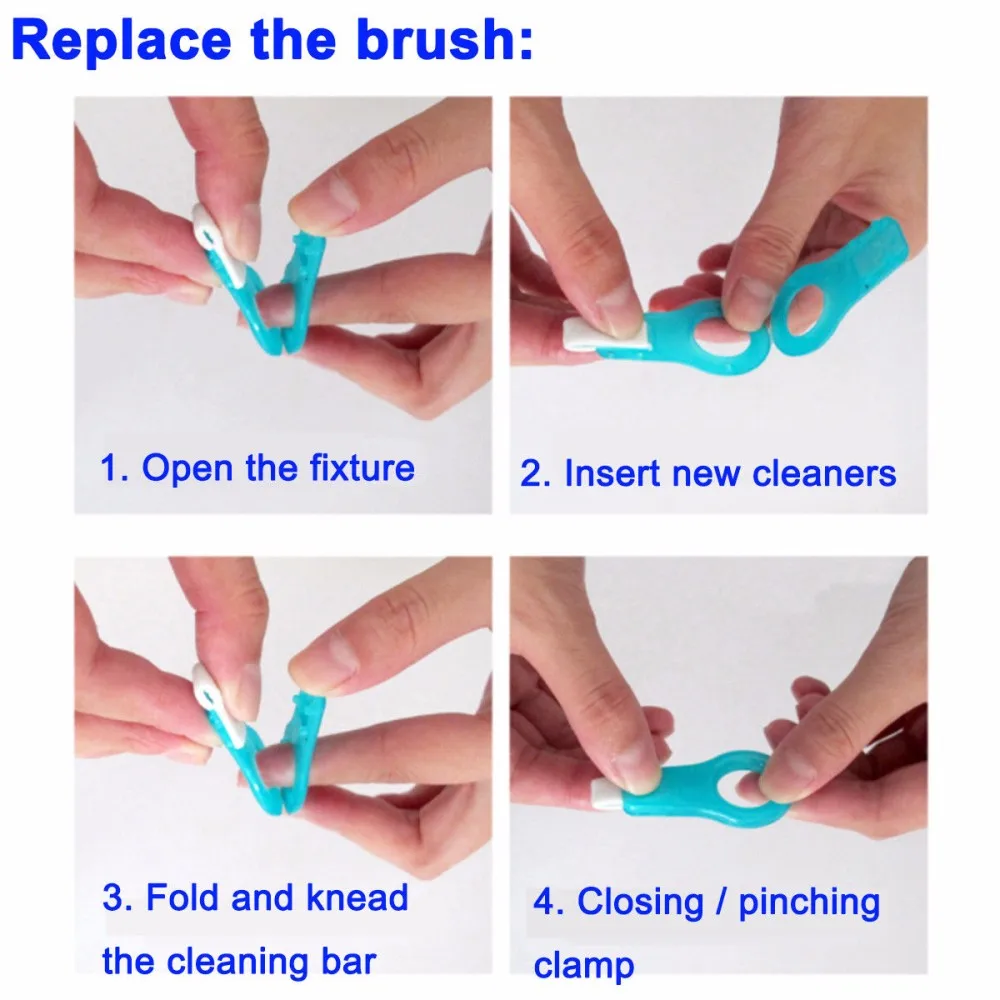 Replace the brush:

1. Open the fixture

2. Insert new cleaners

3. Fold and knead the cleaning bar

4. Closing / pinching clamp