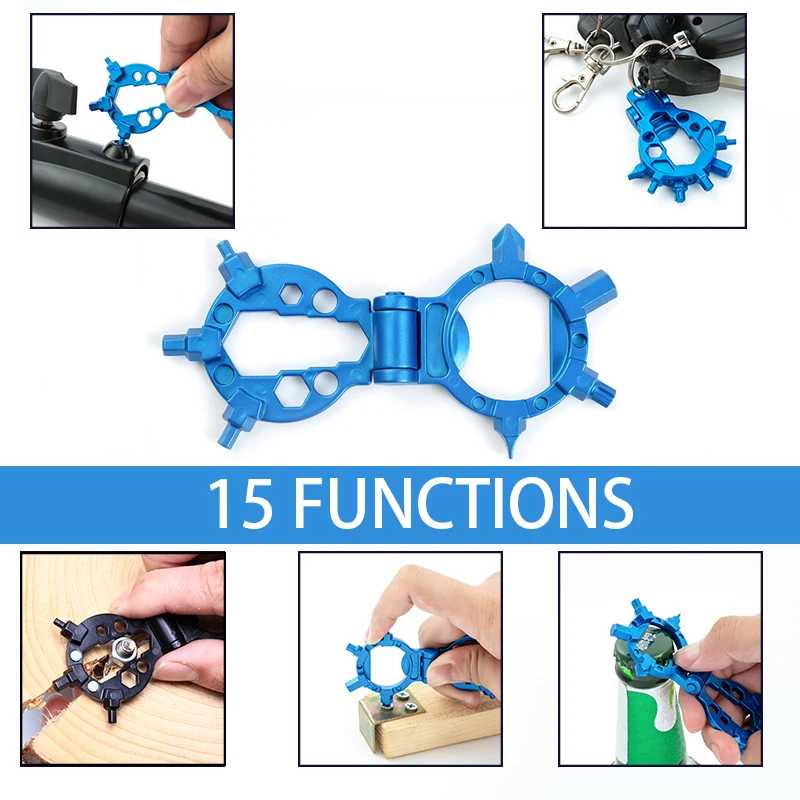 15 FUNCTIONS