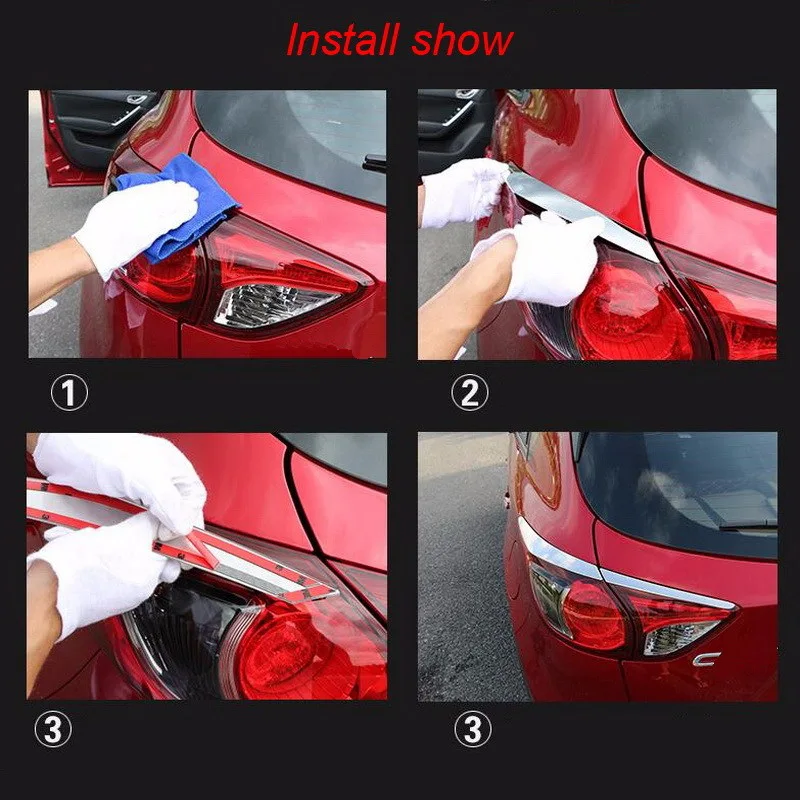 Install show

①

②

③

③