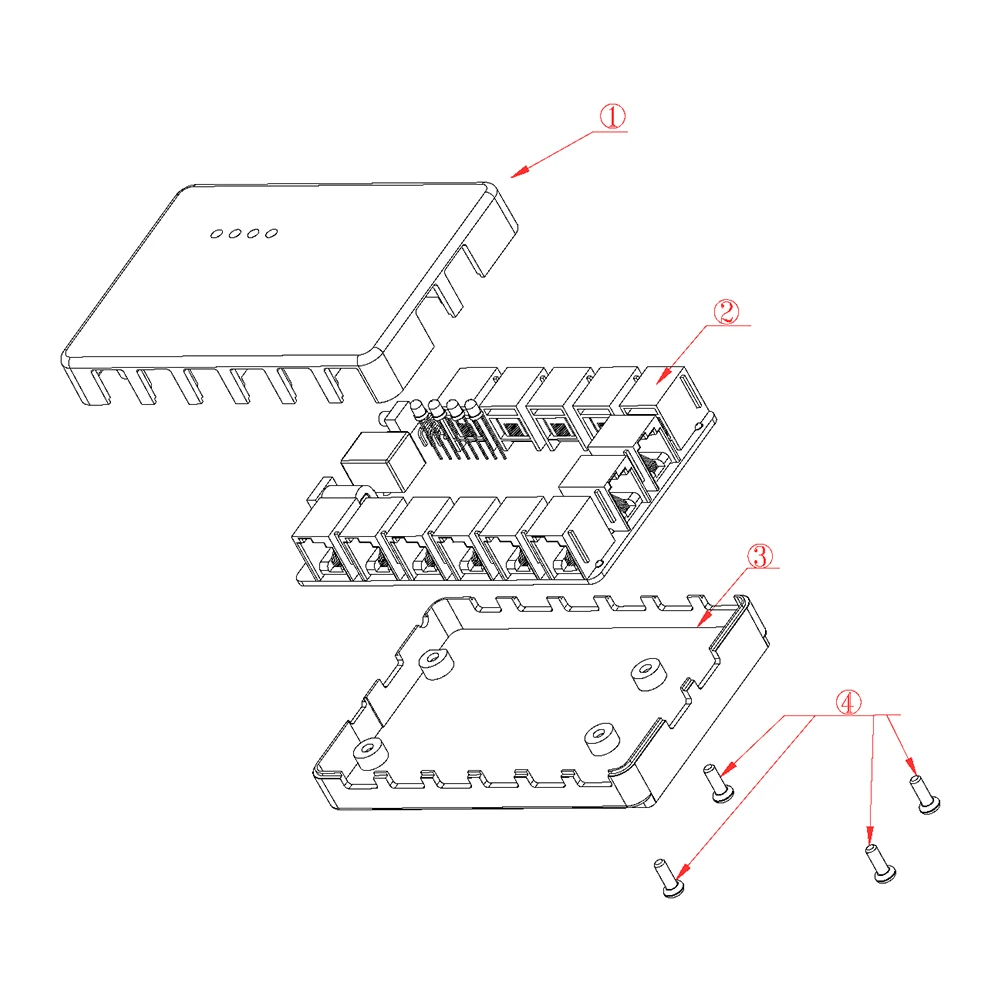 ①

②

③

④