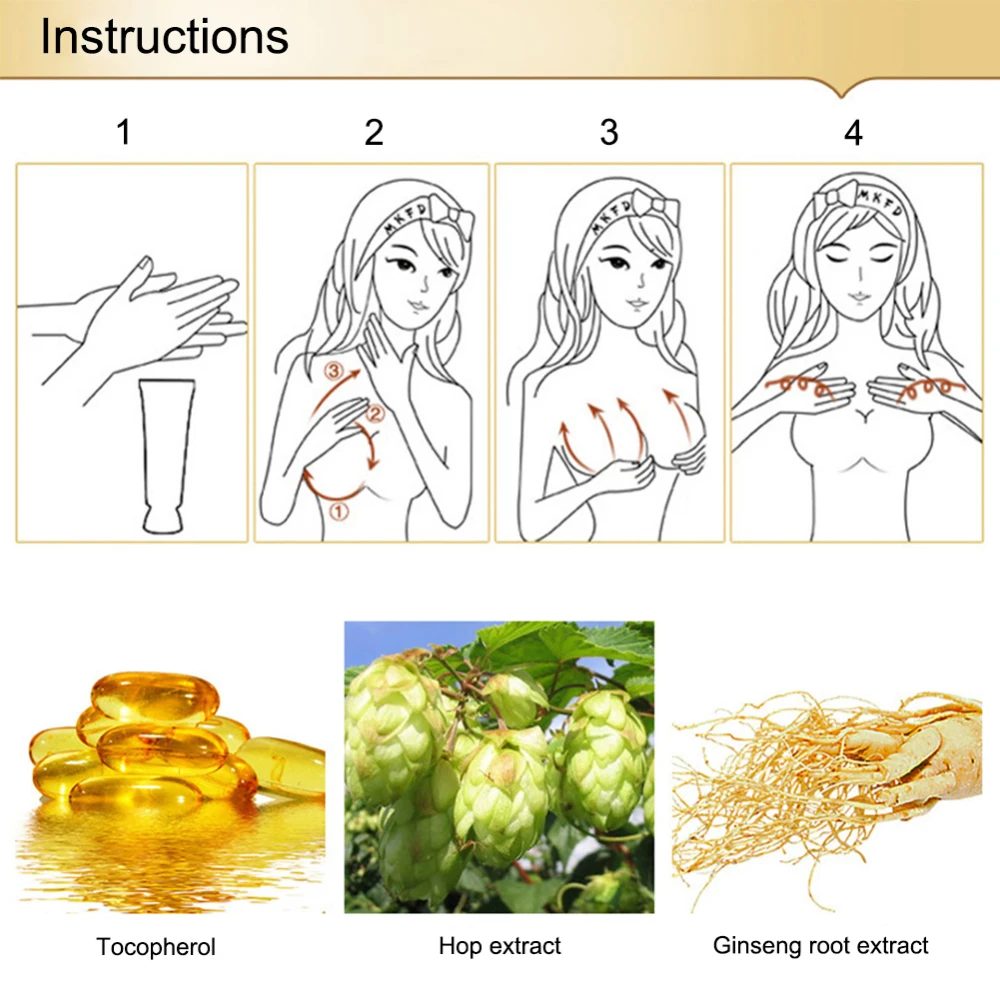 Instructions

1

2

MKFD

③

②

①

3

MKFD

4

MKFD

Tocopherol

Hop extract

Ginseng root extract