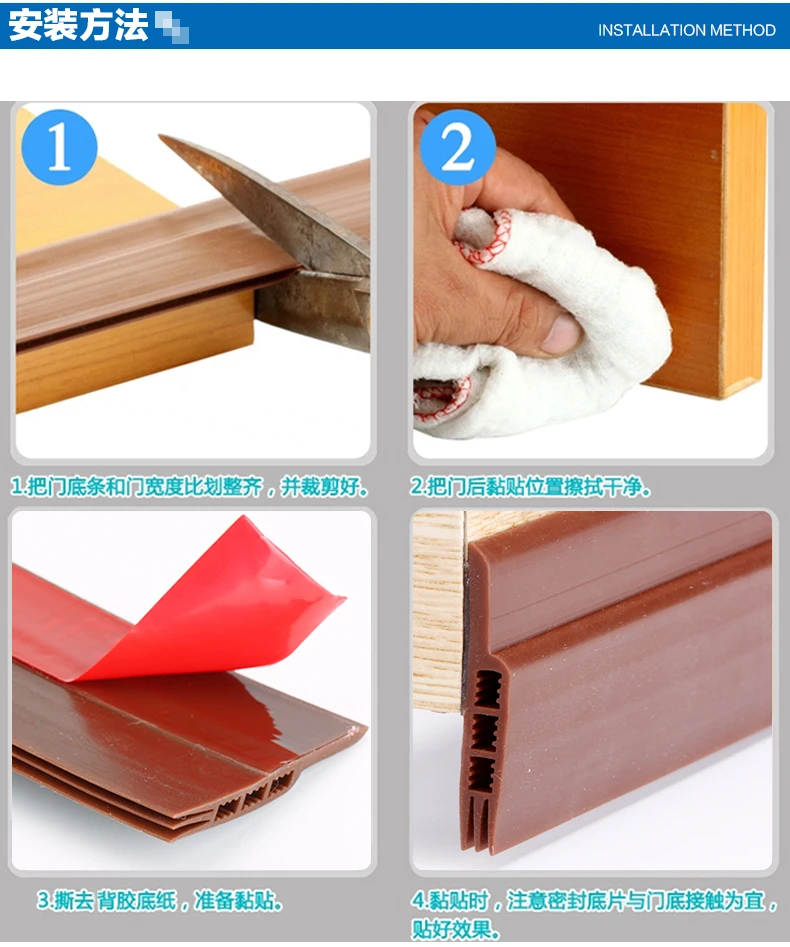 安装方法

INSTALLATION METHOD

1

2

1.把门底条和门宽度比划整齐，并裁剪好。

2.把门后黏贴位置擦拭干净。

3.撕去背胶底纸，准备黏贴。

4.黏贴时，注意密封底片与门底接触为宜，贴好效果。