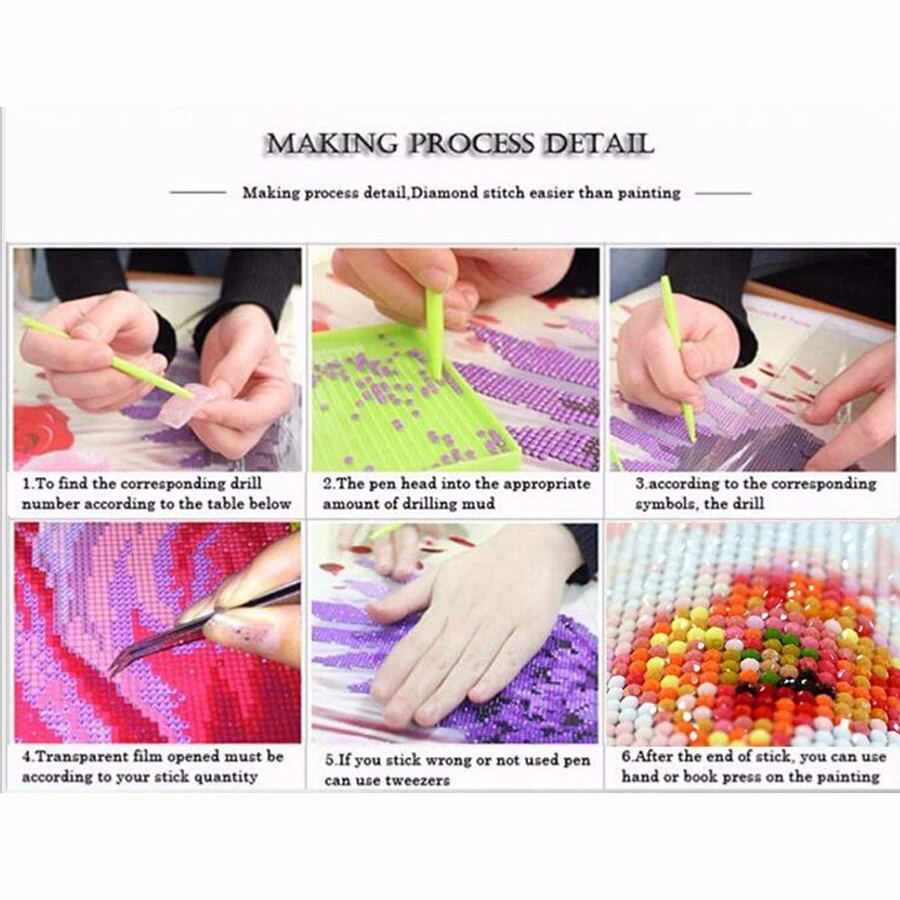 MAKING PROCESS DETAIL

Making process detail,Diamond stitch easier than painting

1.To find the corresponding drill number according to the table below

2.The pen head into the appropriate amount of drilling mud

3.according to the corresponding symbols, the drill

4.Transparent film opened must be according to your stick quantity

5.If you stick wrong or not used pen can use tweezers

6.After the end of stick, you can use hand or book press on the painting