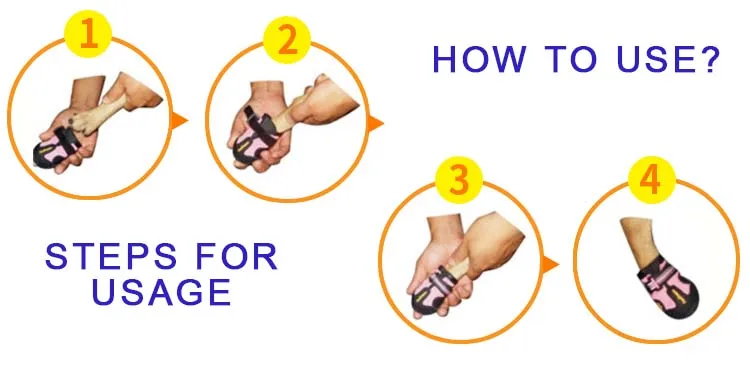 1

2

HOW TO USE?

3

4

STEPS FOR USAGE