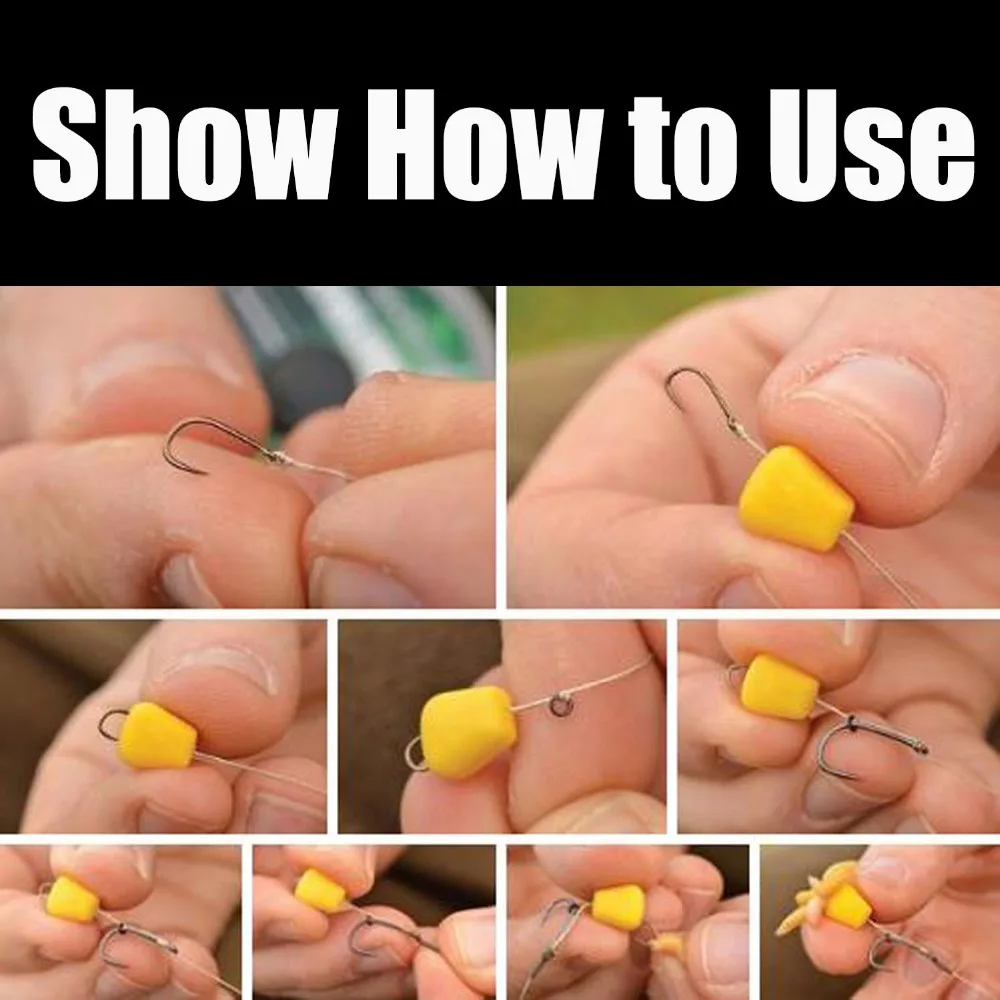 Show How to Use