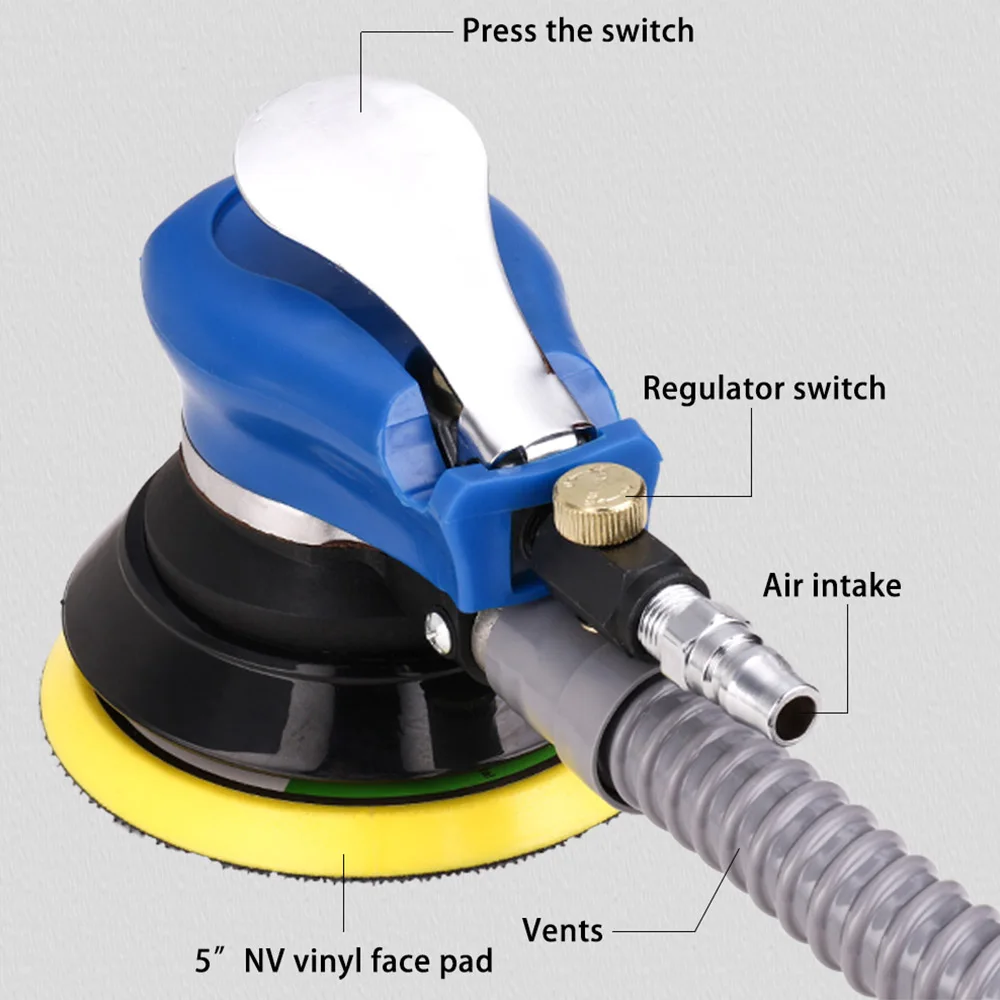 Press the switch

Regulator switch

Air intake

Vents

5″ NV vinyl face pad