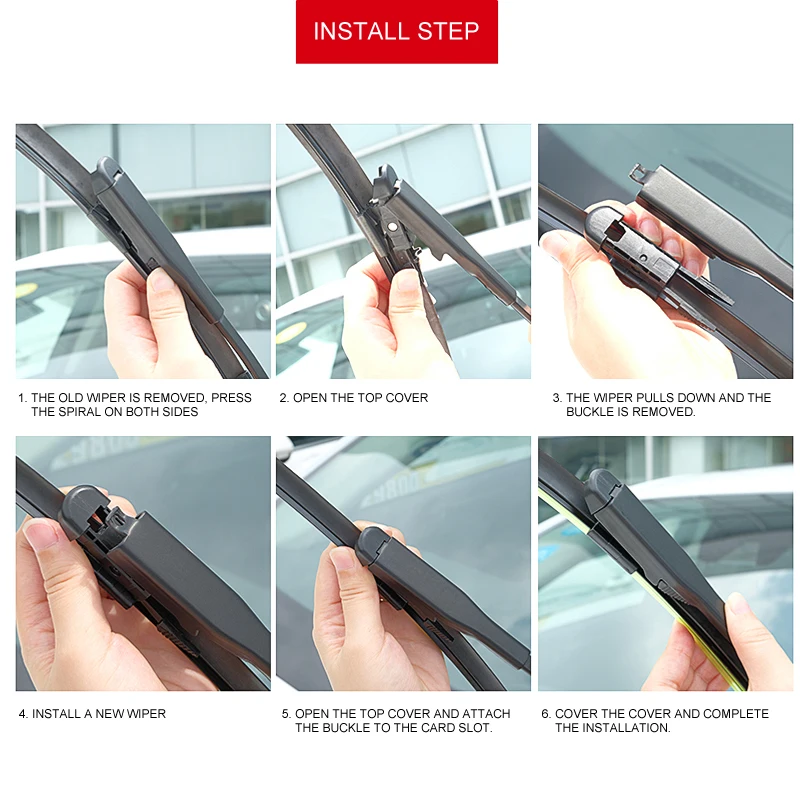 INSTALL STEP

1. THE OLD WIPER IS REMOVED, PRESS THE SPIRAL ON BOTH SIDES

2. OPEN THE TOP COVER

3. THE WIPER PULLS DOWN AND THE BUCKLE IS REMOVED.

4. INSTALL A NEW WIPER

5. OPEN THE TOP COVER AND ATTACH THE BUCKLE TO THE CARD SLOT.

6. COVER THE COVER AND COMPLETE THE INSTALLATION.