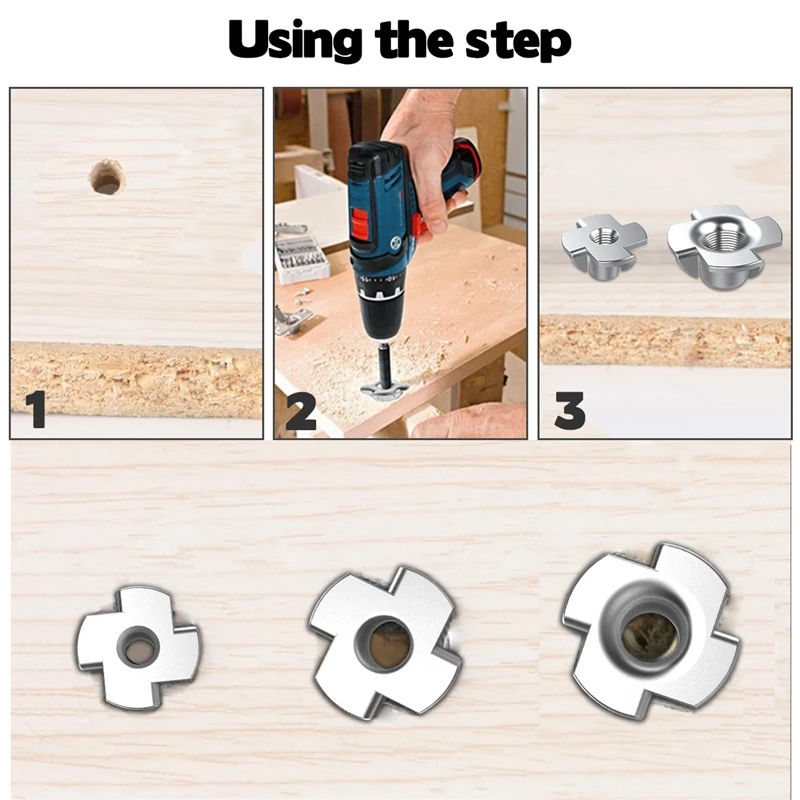 Using the step

1

2

3