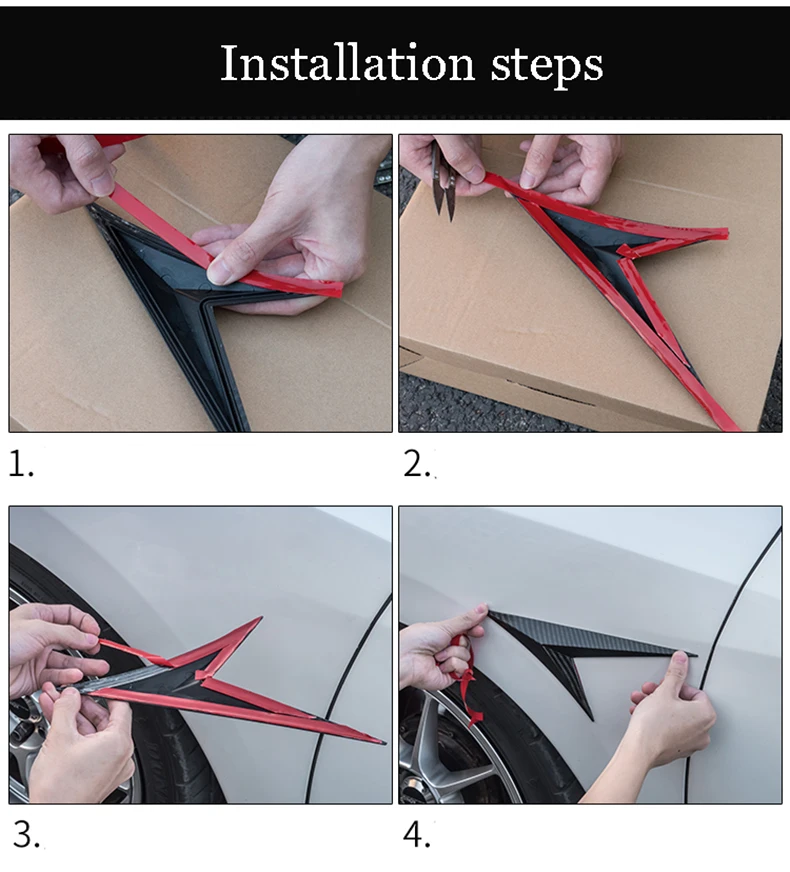 Installation steps

1.

2.

3.

4.