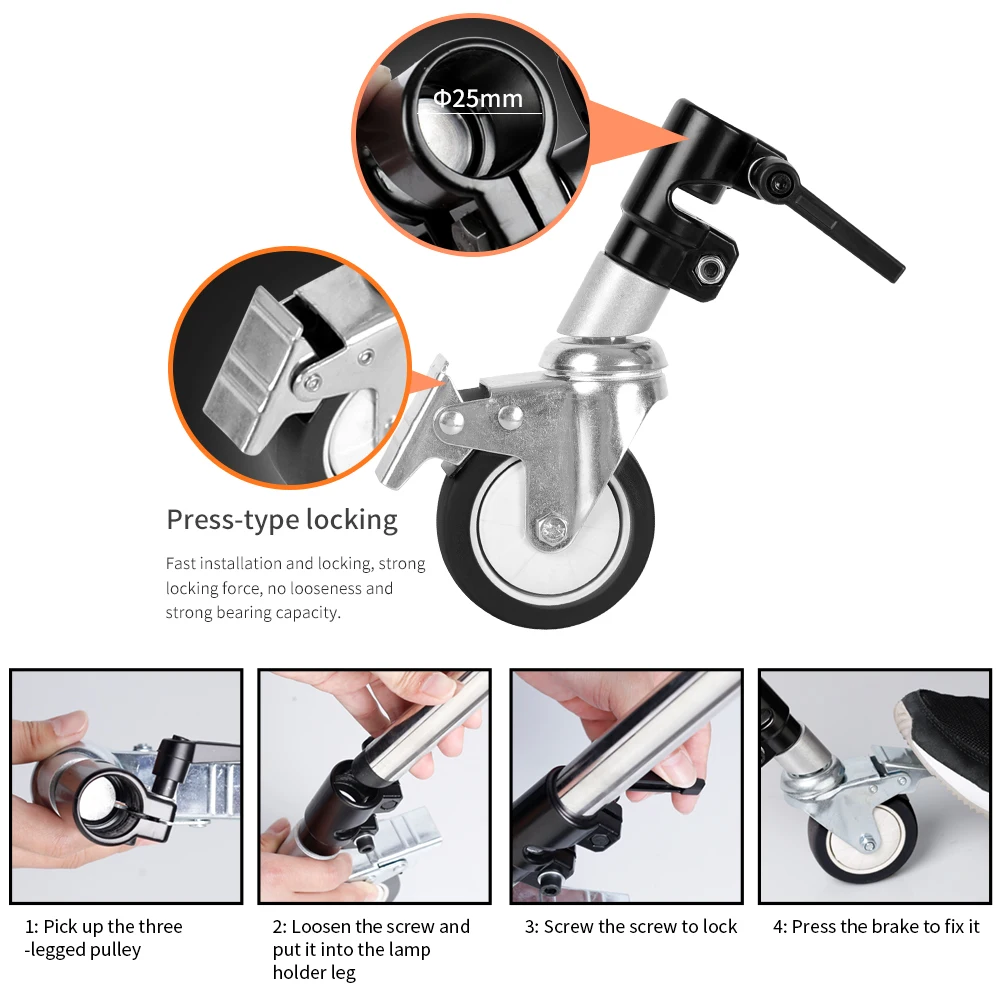 Φ25mm

Press-type locking

Fast installation and locking, strong locking force, no looseness and strong bearing capacity.

1: Pick up the three -legged pulley

2: Loosen the screw and put it into the lamp holder leg

3: Screw the screw to lock

4: Press the brake to fix it