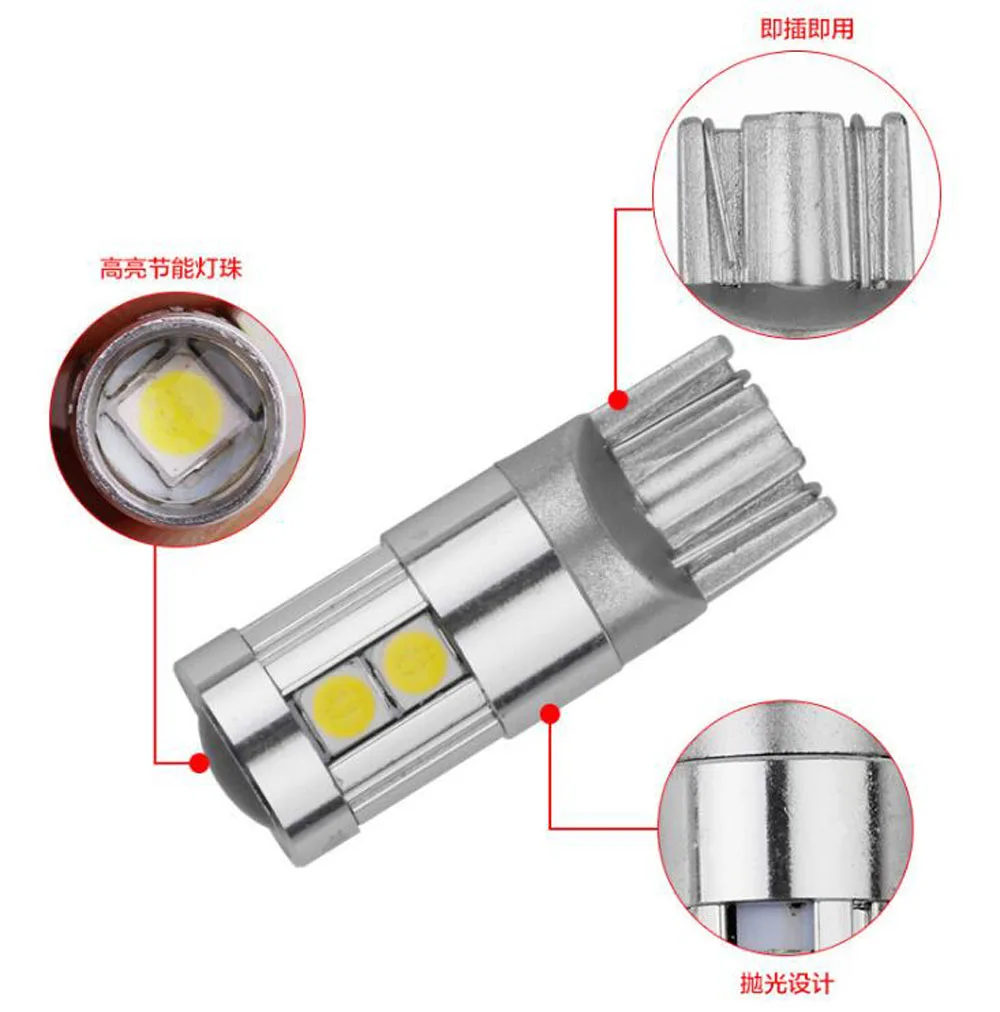 即插即用

高亮节能灯珠

抛光设计