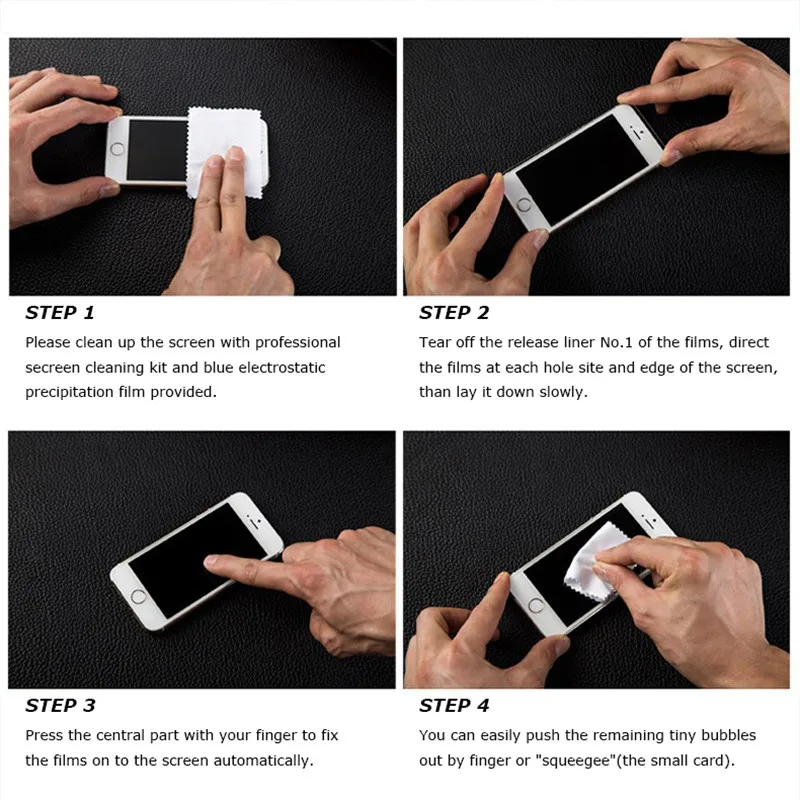 STEP 1

Please clean up the screen with professional secreen cleaning kit and blue electrostatic precipitation film provided.

STEP 2

Tear off the release liner No.1 of the films, direct the films at each hole site and edge of the screen, than lay it down slowly.

STEP 3

Press the central part with your finger to fix the films on to the screen automatically.

STEP 4

You can easily push the remaining tiny bubbles out by finger or "squeegee"(the small card).