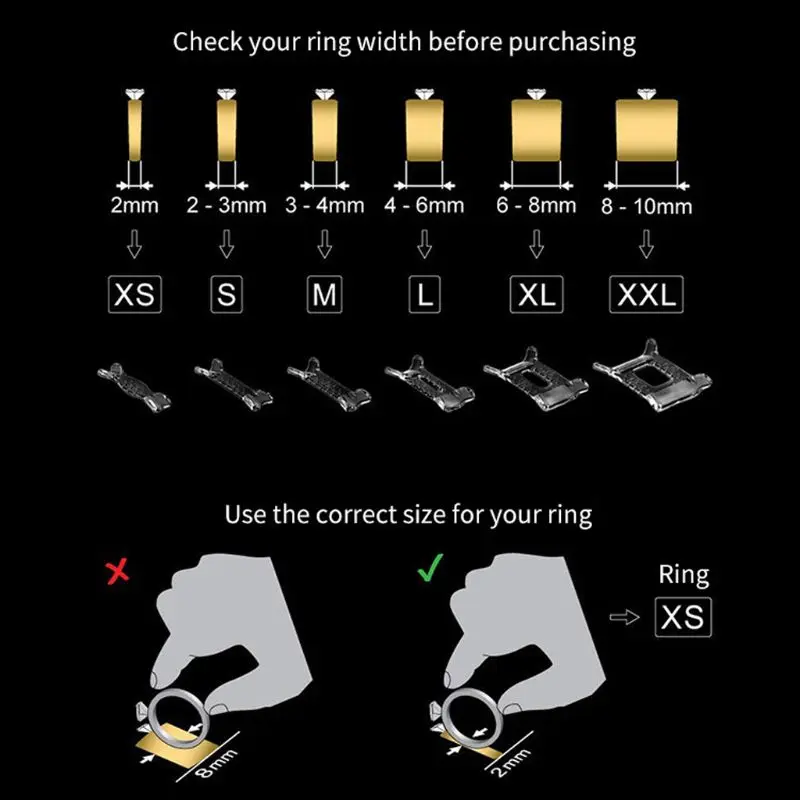 Check your ring width before purchasing

2mm 2 - 3mm 3 - 4mm 4 - 6mm 6 - 8mm 8 - 10mm

XS S M L XL XXL

Use the correct size for your ring

8mm

2mm

Ring

XS