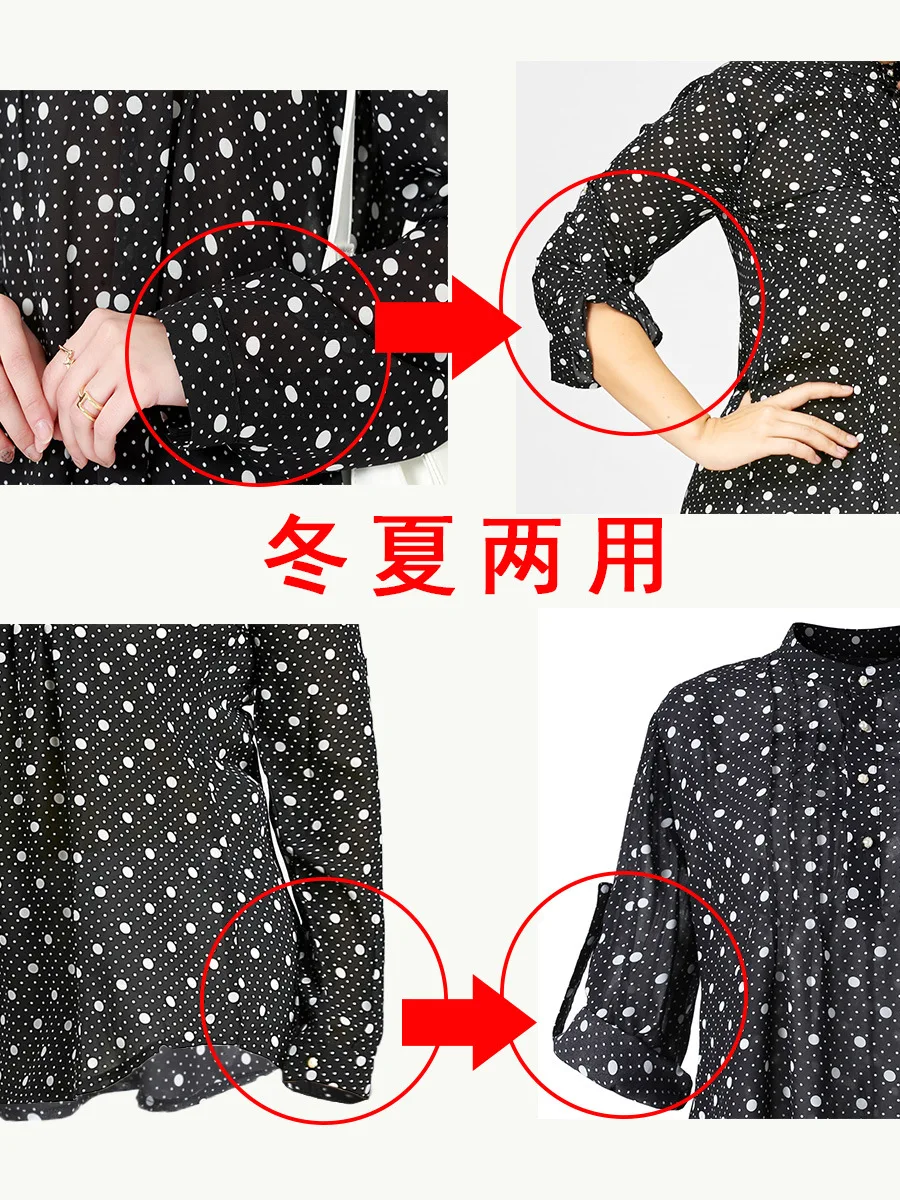 冬夏两用