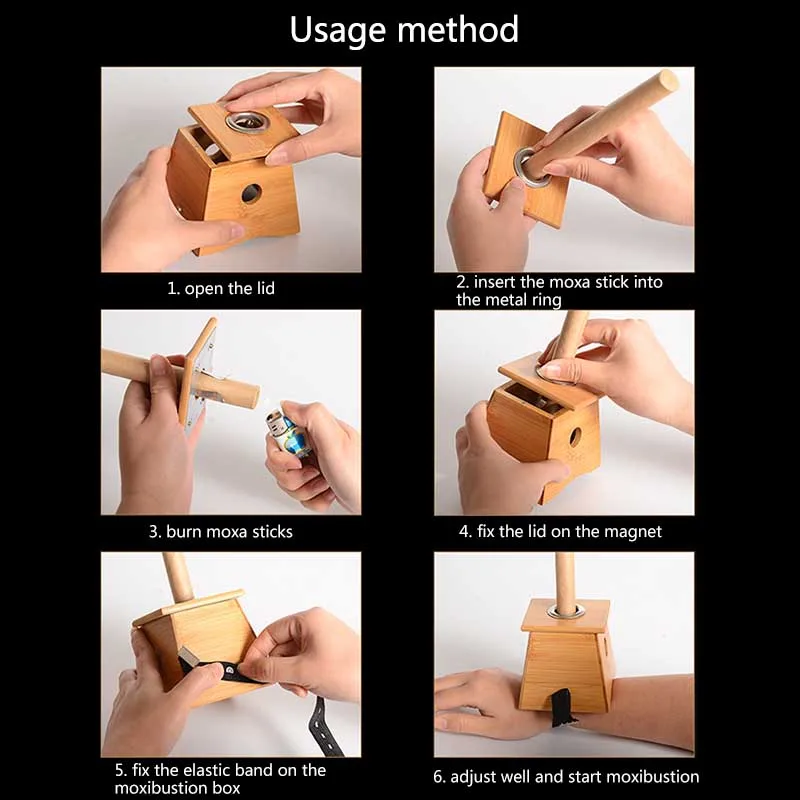 Usage method

1. open the lid

2. insert the moxa stick into the metal ring

3. burn moxa sticks

4. fix the lid on the magnet

5. fix the elastic band on the moxibustion box

6. adjust well and start moxibustion