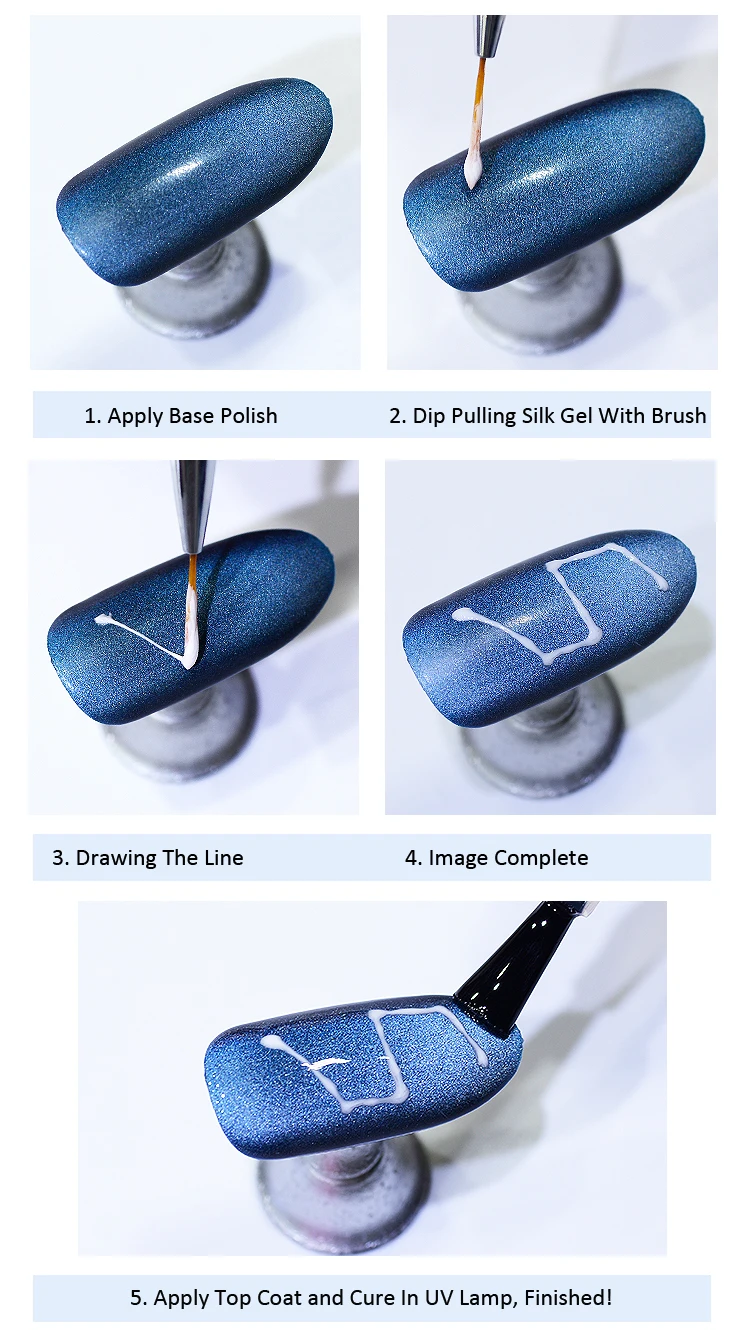 1. Apply Base Polish

2. Dip Pulling Silk Gel With Brush

3. Drawing The Line

4. Image Complete

5. Apply Top Coat and Cure In UV Lamp, Finished!