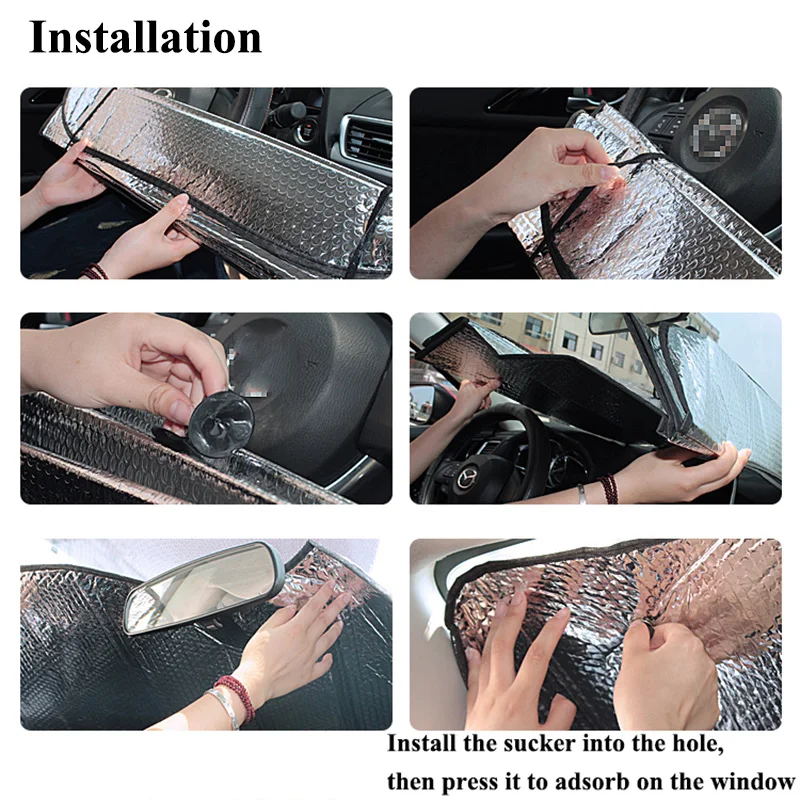 Installation

Install the sucker into the hole, then press it to adsorb on the window