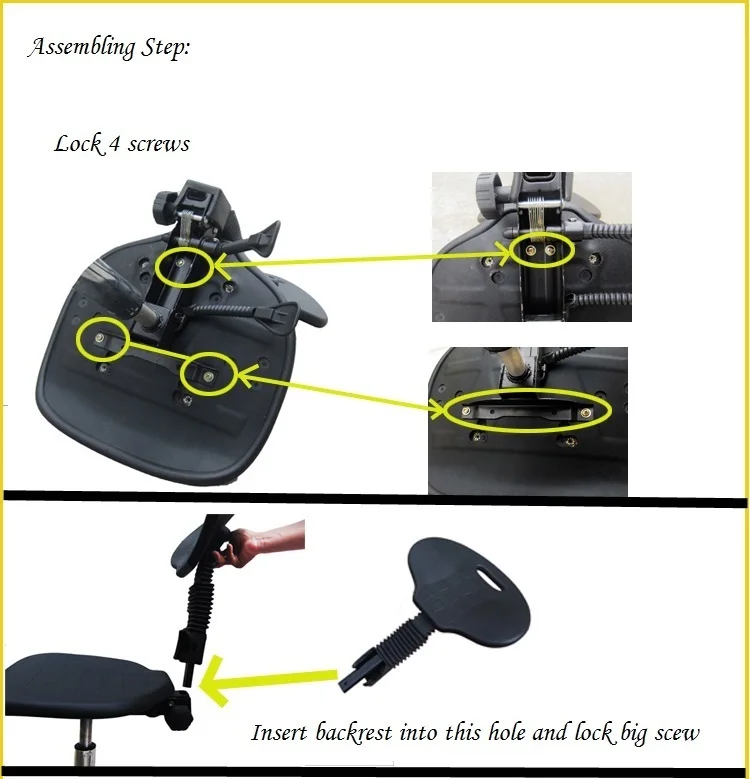 Assembling Step:

Lock 4 screws

Insert backrest into this hole and lock big scew