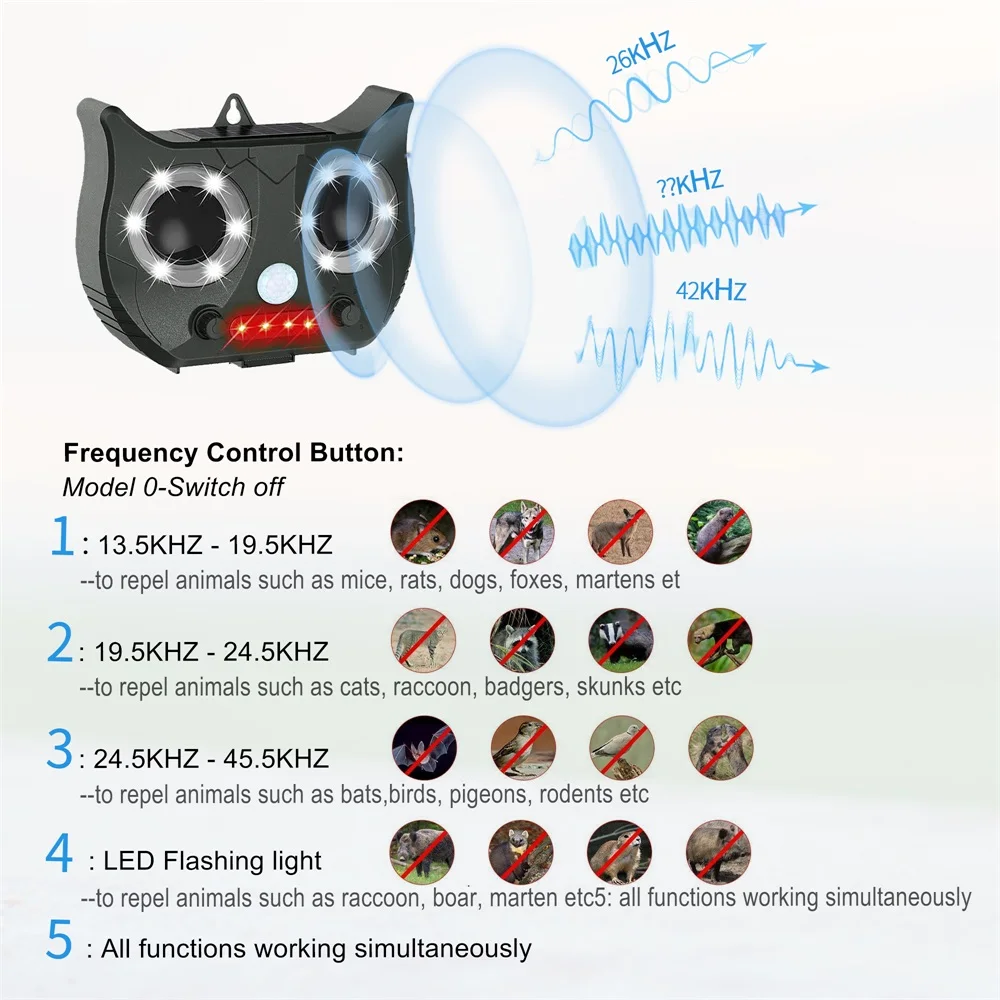 26KHz

??KHz

42KHz

Frequency Control Button:
Model 0-Switch off

1 : 13.5KHZ - 19.5KHZ
--to repel animals such as mice, rats, dogs, foxes, martens et

2 : 19.5KHZ - 24.5KHZ
--to repel animals such as cats, raccoon, badgers, skunks etc

3 : 24.5KHZ - 45.5KHZ
--to repel animals such as bats,birds, pigeons, rodents etc

4 : LED Flashing light
--to repel animals such as raccoon, boar, marten etc5: all functions working simultaneously

5 : All functions working simultaneously