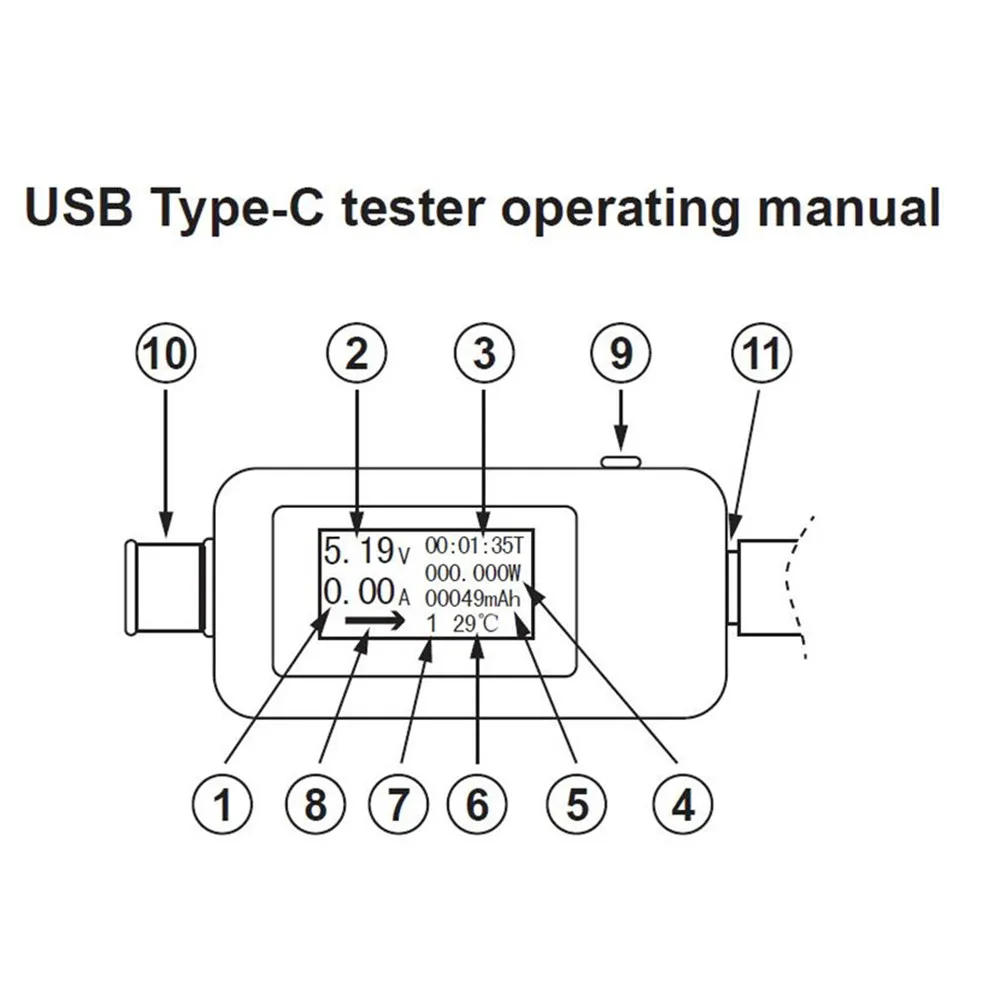 USB Type-C tester operating manual

10
2
3
9
11

5.19V
0.00A
00:01:35T
000.000W
00049mAh
1 29℃

1
8
7
6
5
4