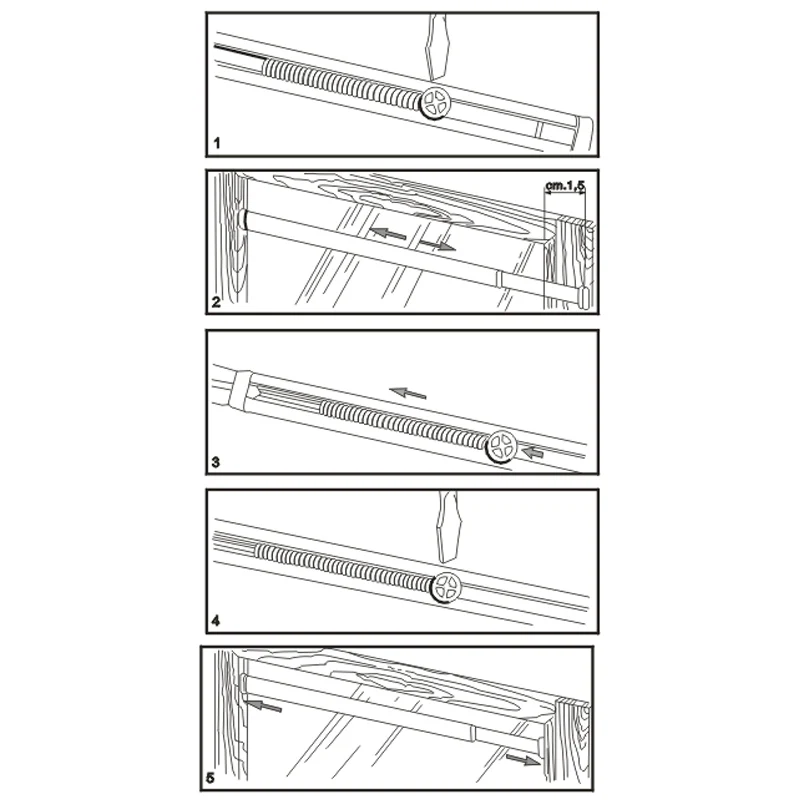 1

cm.1,5

2

3

4

5