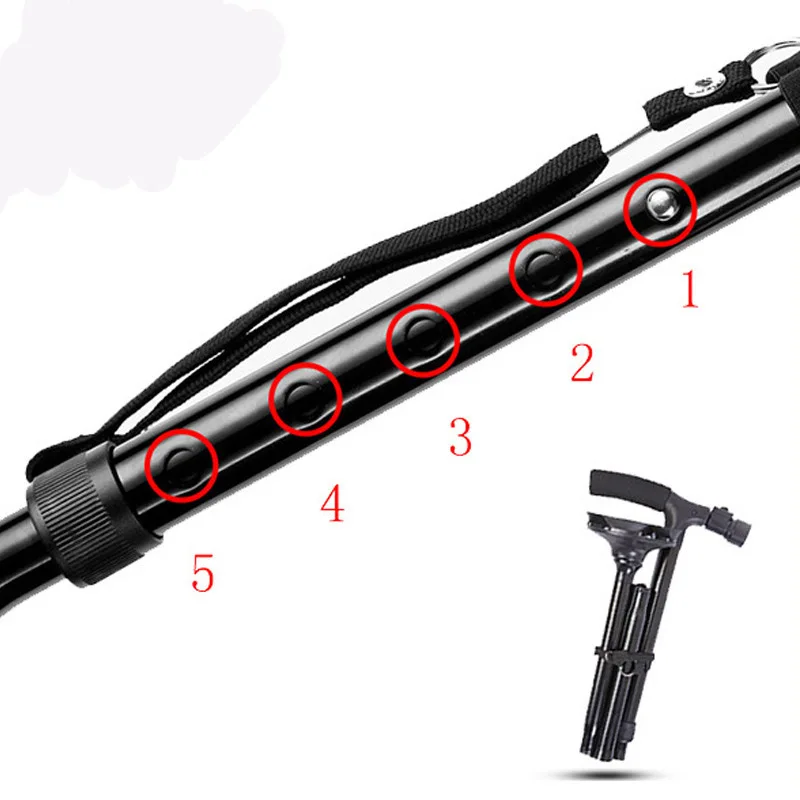 1
2
3
4
5