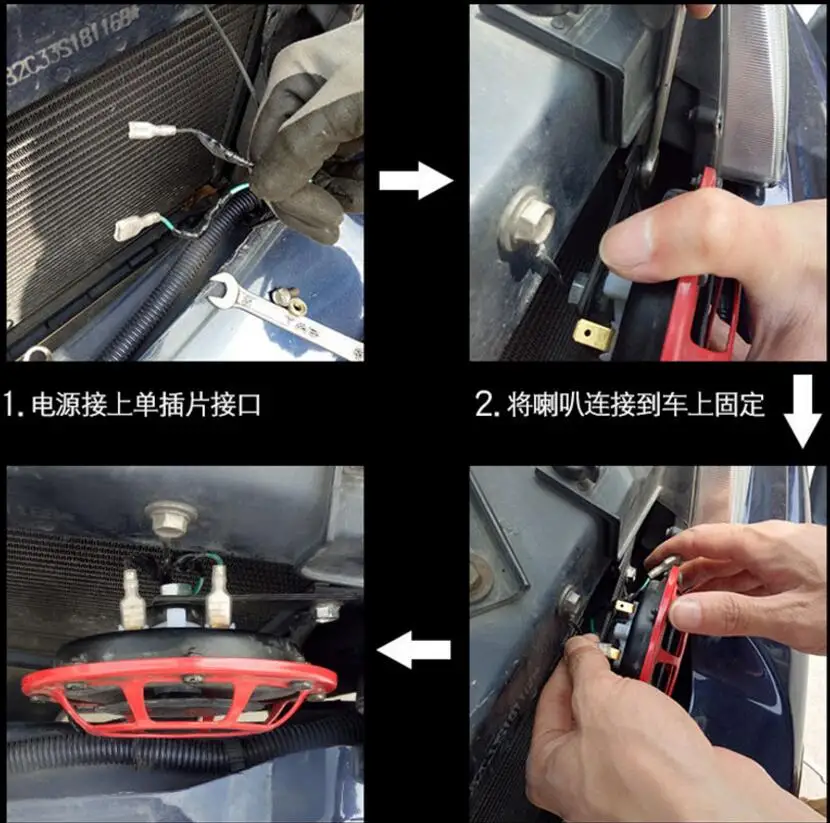 32C33S18116B

1. 电源接上单插片接口

2. 将喇叭连接到车上固定