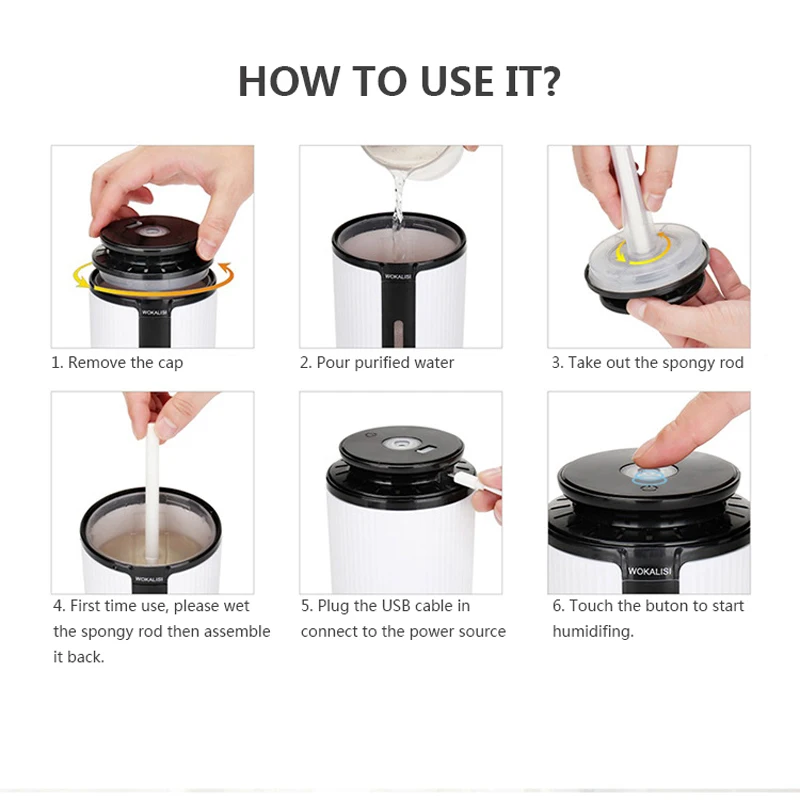 HOW TO USE IT?

WOKALISI

1. Remove the cap

WOKALISI

2. Pour purified water

3. Take out the spongy rod

WOKALISI

4. First time use, please wet the spongy rod then assemble it back.

5. Plug the USB cable in connect to the power source

WOKALISI

6. Touch the buton to start humidifing.