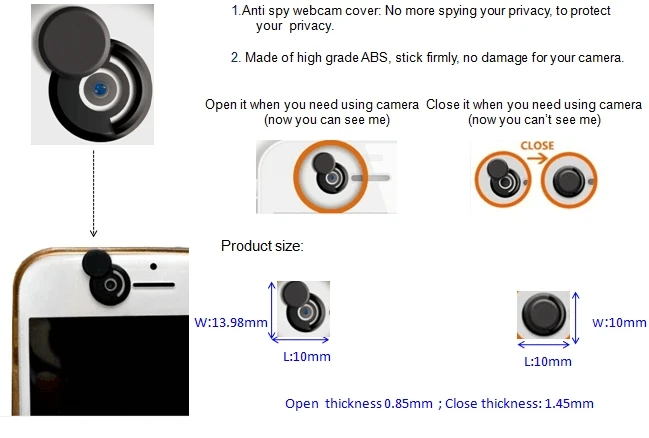 1.Anti spy webcam cover: No more spying your privacy, to protect your privacy.

2. Made of high grade ABS, stick firmly, no damage for your camera.

Open it when you need using camera
(now you can see me)

Close it when you need using camera
(now you can't see me)

CLOSE

Product size:

W:13.98mm

L:10mm

W:10mm

L:10mm

Open thickness 0.85mm ; Close thickness: 1.45mm