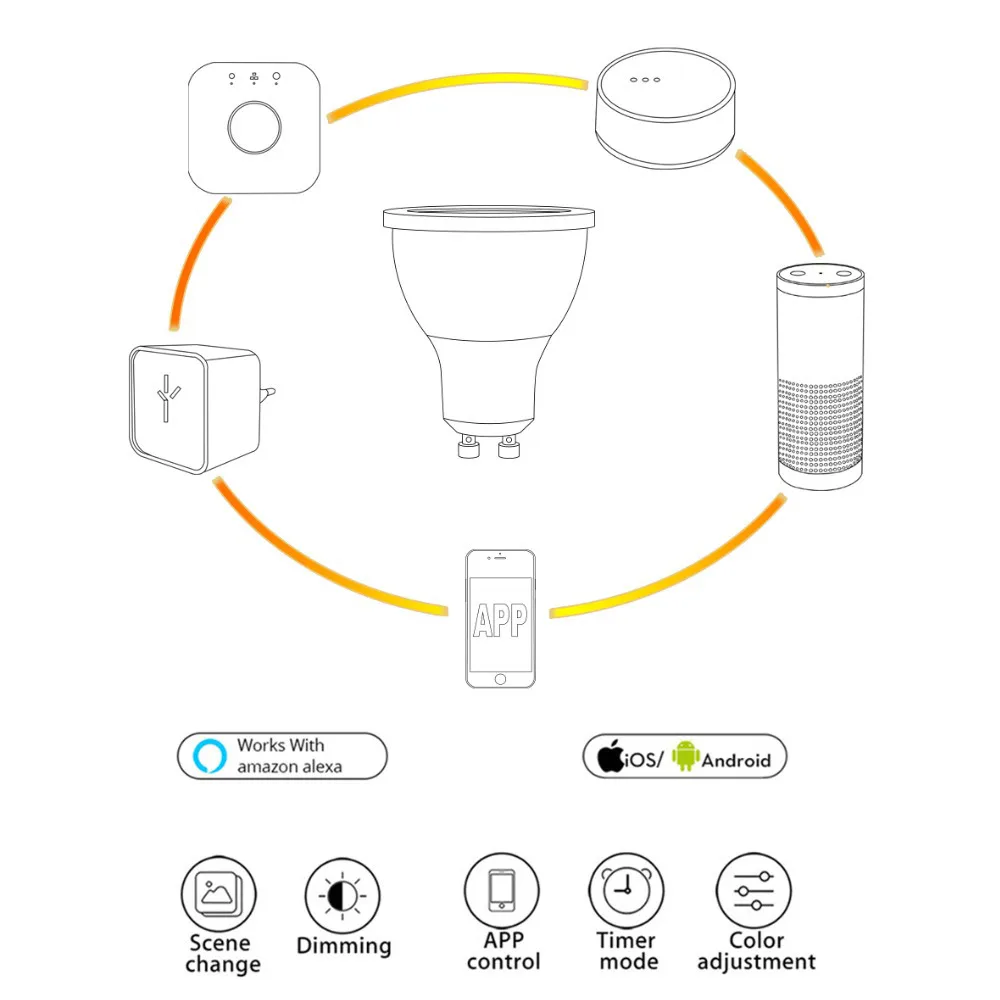 APP

Works With amazon alexa

iOS/ Android

Scene change

Dimming

APP control

Timer mode

Color adjustment