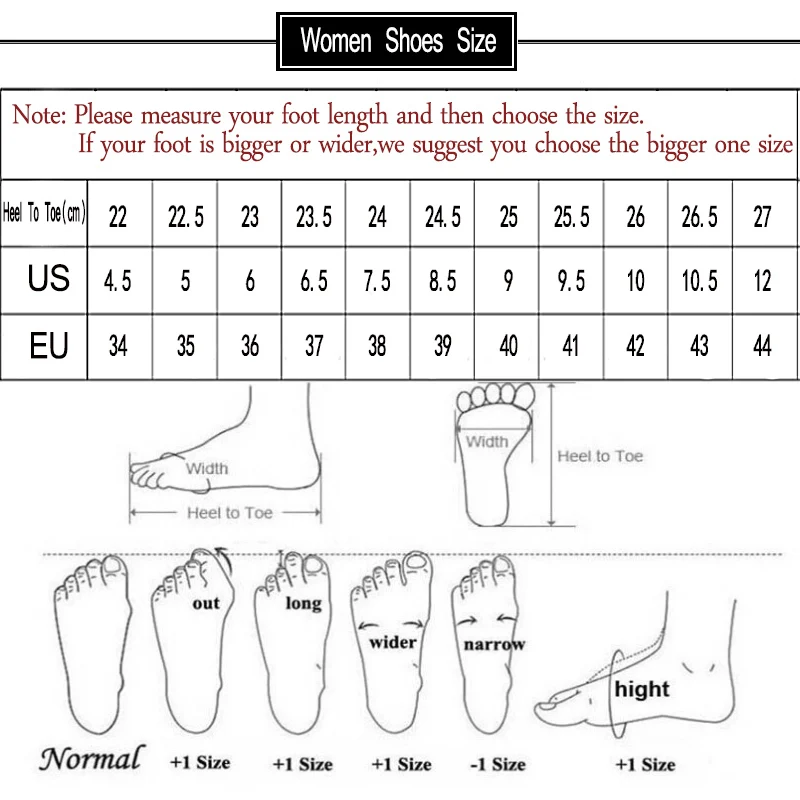 Women Shoes Size

Note: Please measure your foot length and then choose the size.
If your foot is bigger or wider,we suggest you choose the bigger one size

| Heel To Toe(cm) | 22 | 22.5 | 23 | 23.5 | 24 | 24.5 | 25 | 25.5 | 26 | 26.5 | 27 |
|---|---|---|---|---|---|---|---|---|---|---|---|
| US | 4.5 | 5 | 6 | 6.5 | 7.5 | 8.5 | 9 | 9.5 | 10 | 10.5 | 12 |
| EU | 34 | 35 | 36 | 37 | 38 | 39 | 40 | 41 | 42 | 43 | 44 |

Width
Heel to Toe
Width
Heel to Toe

out
long
wider
narrow
hight

Normal
+1 Size
+1 Size
+1 Size
-1 Size
+1 Size