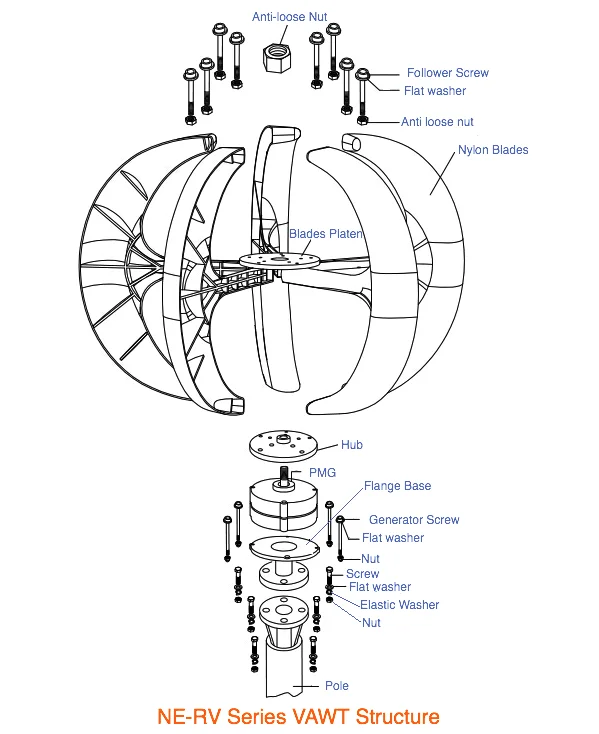 Anti-loose Nut
Follower Screw
Flat washer
Anti loose nut
Nylon Blades
Blades Platen
Hub
PMG
Flange Base
Generator Screw
Flat washer
Nut
Screw
Flat washer
Elastic Washer
Nut
Pole

NE-RV Series VAWT Structure