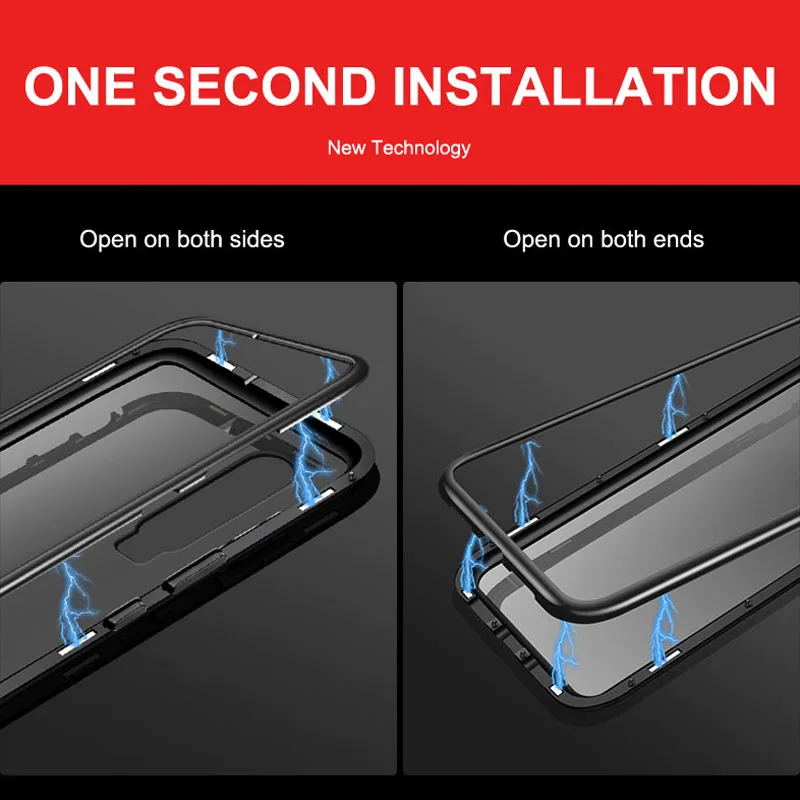 ONE SECOND INSTALLATION

New Technology

Open on both sides

Open on both ends