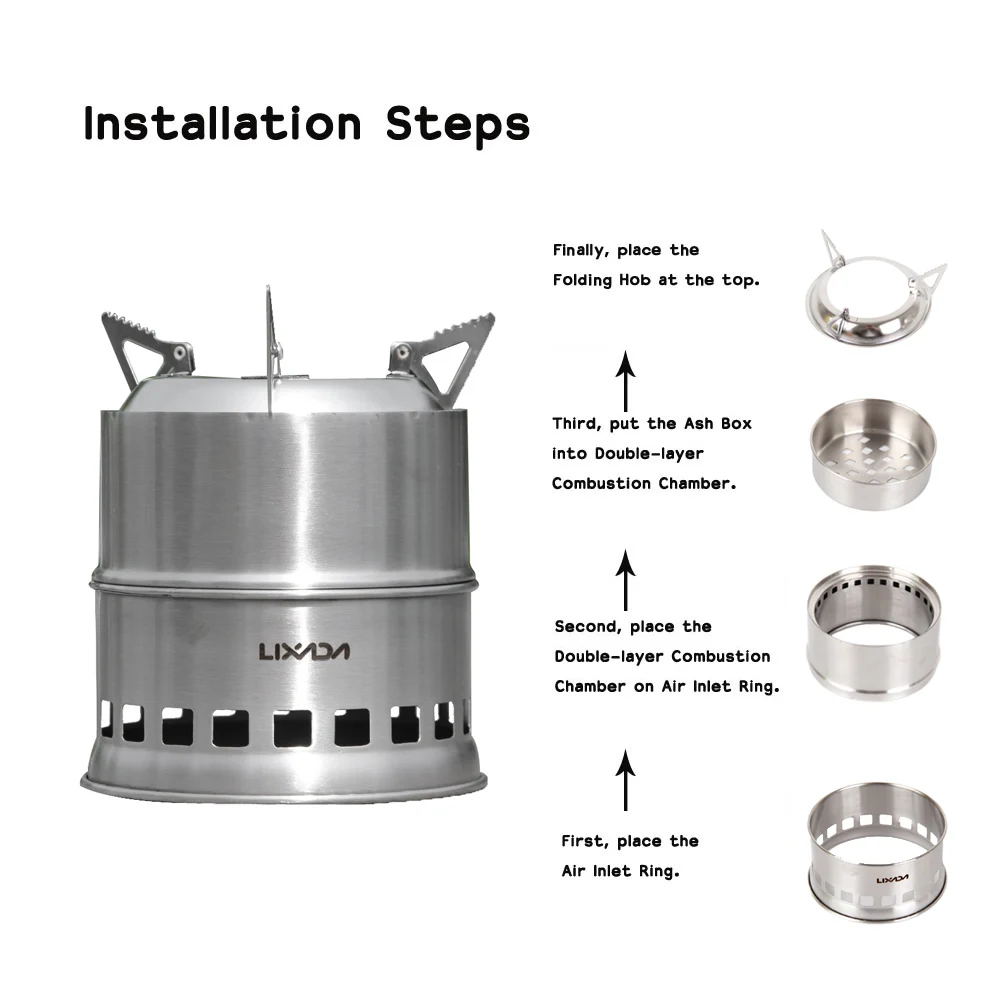 Installation Steps

LIXADA

Finally, place the Folding Hob at the top.

Third, put the Ash Box into Double-layer Combustion Chamber.

Second, place the Double-layer Combustion Chamber on Air Inlet Ring.

First, place the Air Inlet Ring.

LIXADA