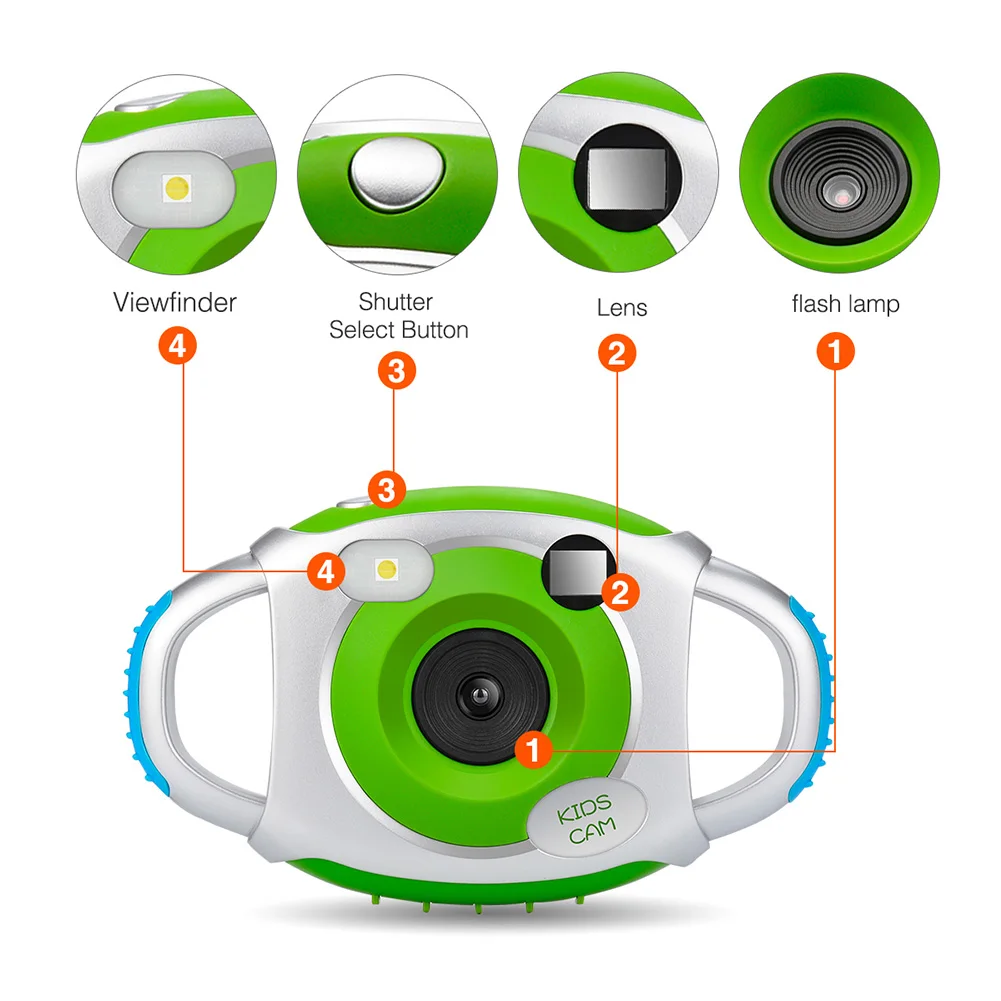 Viewfinder
4

Shutter
Select Button
3

Lens
2

flash lamp
1

3
4
2
1

KIDS
CAM