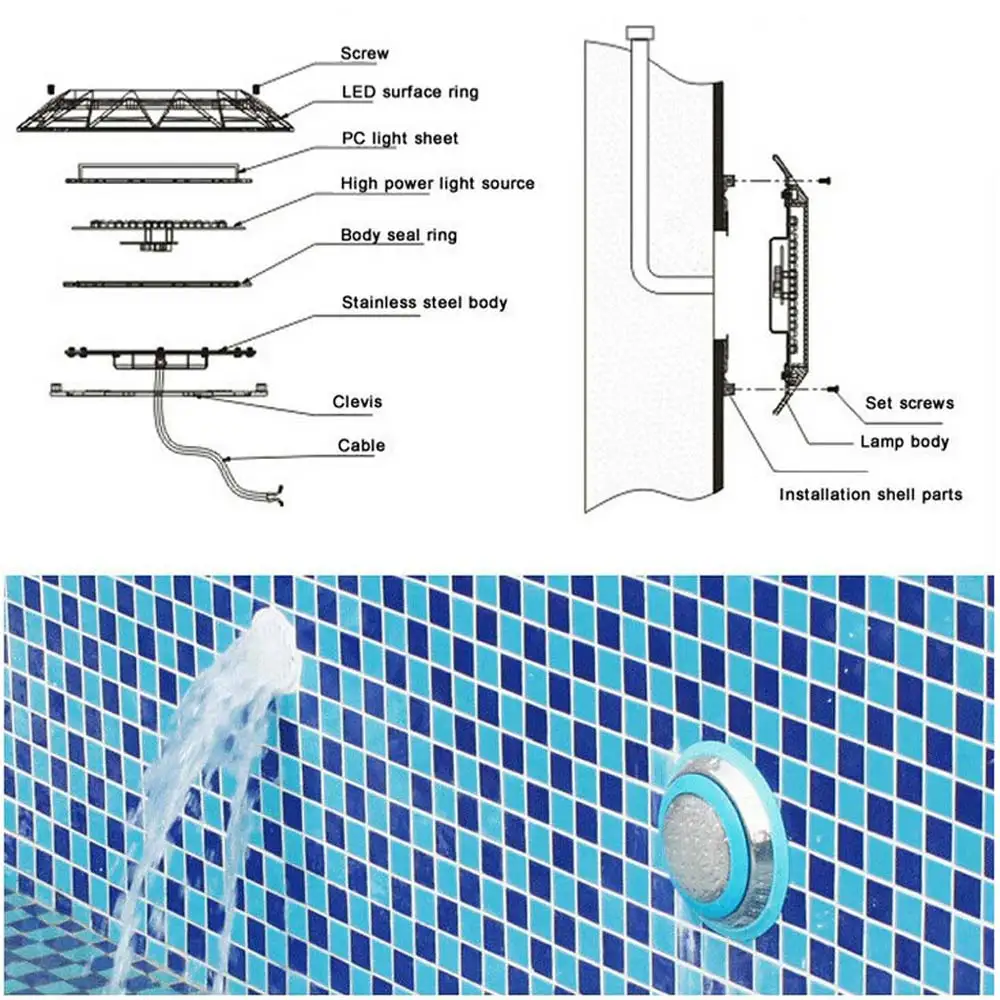 Screw
LED surface ring
PC light sheet
High power light source
Body seal ring
Stainless steel body
Clevis
Cable

Set screws
Lamp body
Installation shell parts