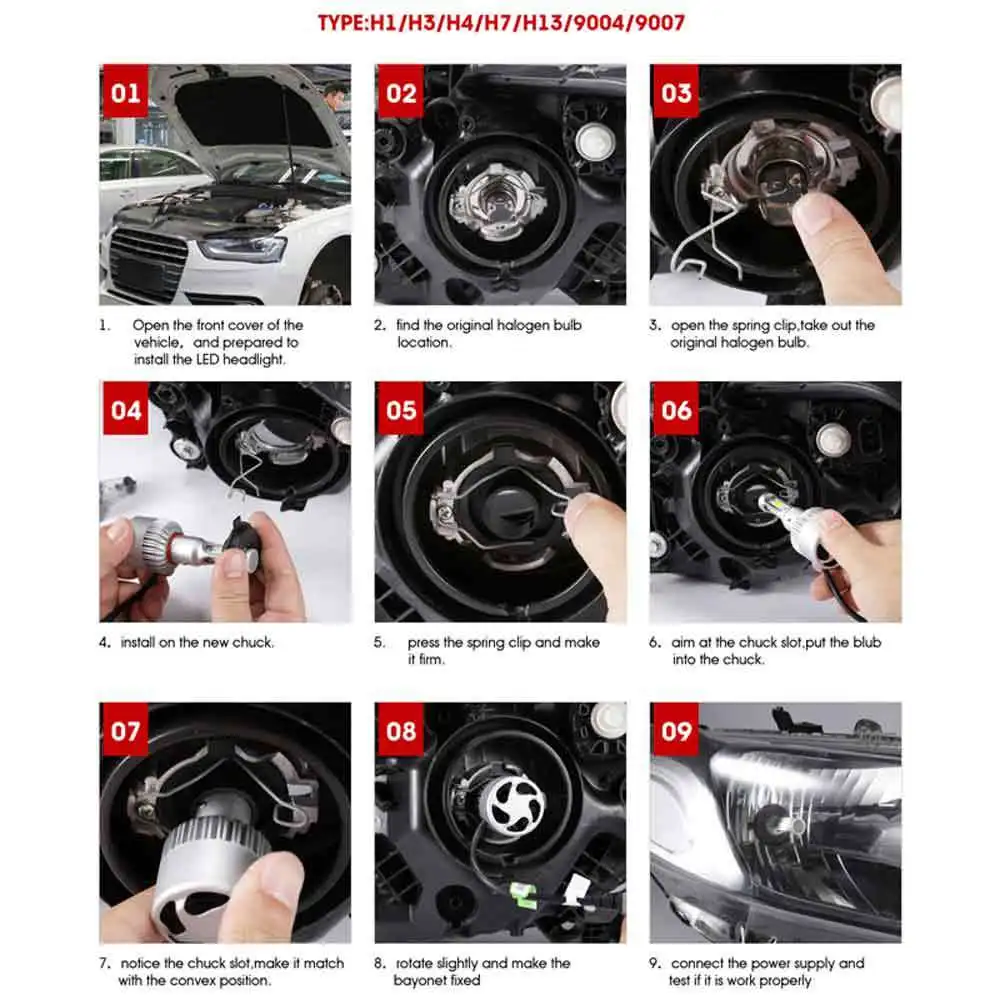 TYPE:H1/H3/H4/H7/H13/9004/9007

01

1. Open the front cover of the vehicle, and prepared to install the LED headlight.

02

2. find the original halogen bulb location.

03

3. open the spring clip,take out the original halogen bulb.

04

4. install on the new chuck.

05

5. press the spring clip and make it firm.

06

6. aim at the chuck slot,put the blub into the chuck.

07

7. notice the chuck slot,make it match with the convex position.

08

8. rotate slightly and make the bayonet fixed

09

9. connect the power supply and test if it is work properly