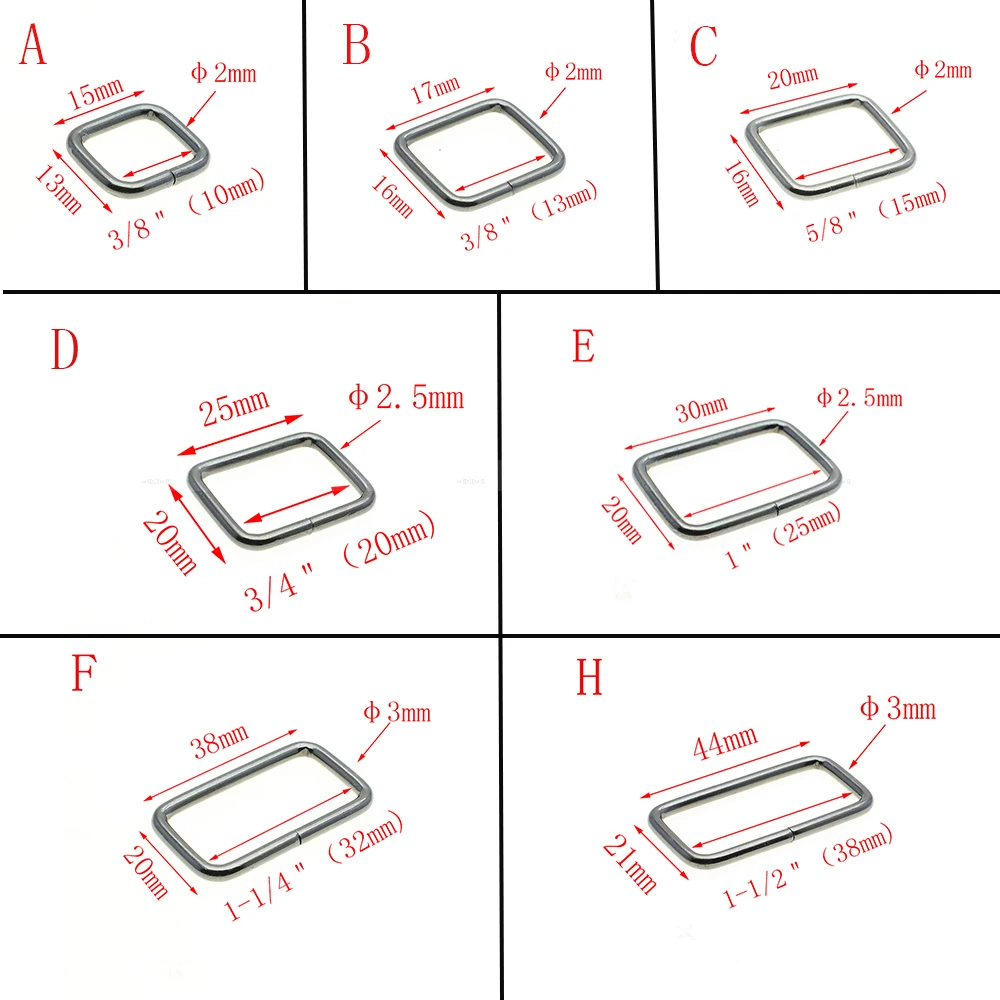 A
15mm
Φ 2mm
13mm
3/8" (10mm)

B
17mm
Φ 2mm
16mm
3/8" (13mm)

C
20mm
Φ 2mm
16mm
5/8" (15mm)

D
25mm
Φ 2.5mm
20mm
3/4" (20mm)

E
30mm
Φ 2.5mm
20mm
1" (25mm)

F
38mm
Φ 3mm
20mm
1-1/4" (32mm)

H
44mm
Φ 3mm
21mm
1-1/2" (38mm)