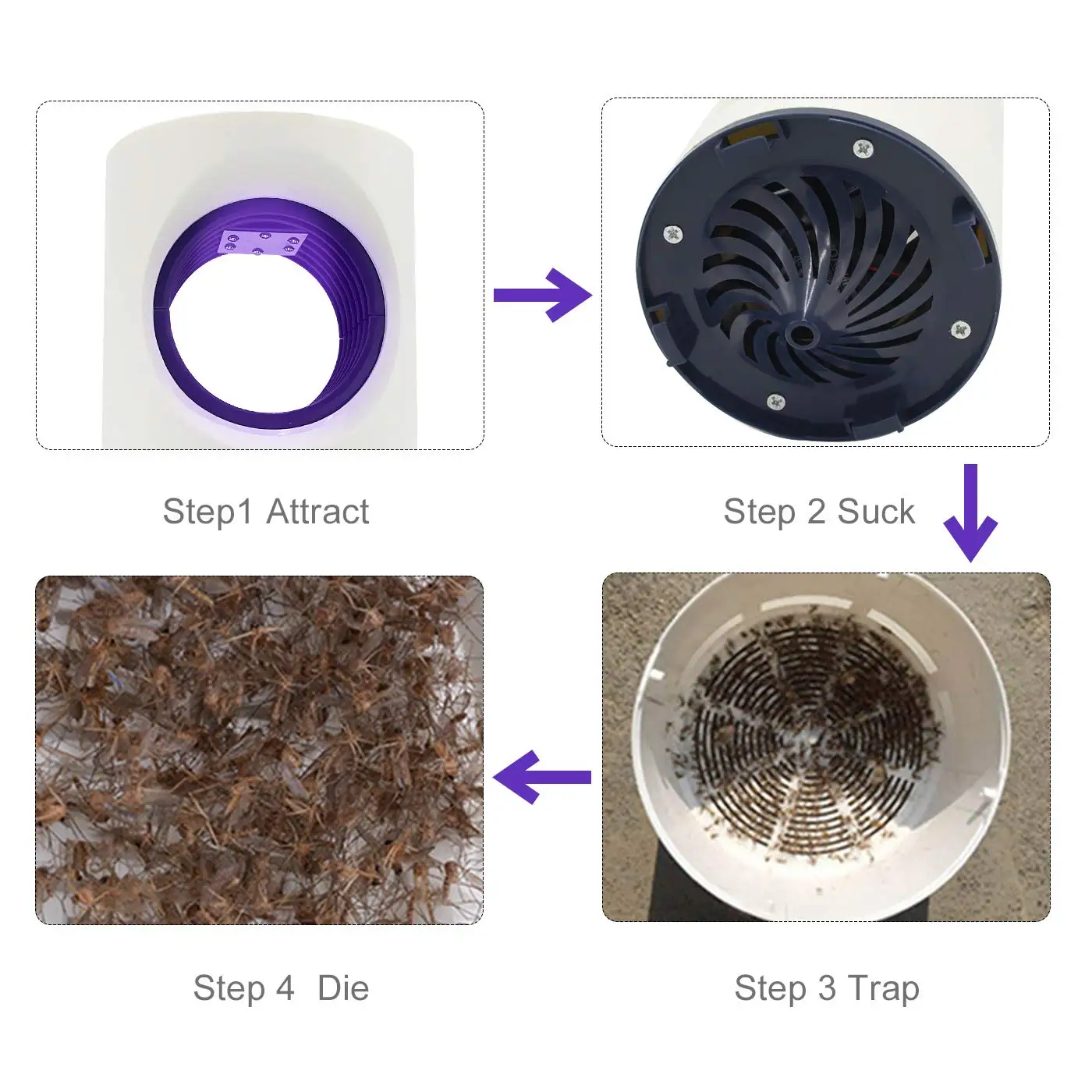 Step1 Attract

Step 2 Suck

Step 3 Trap

Step 4 Die