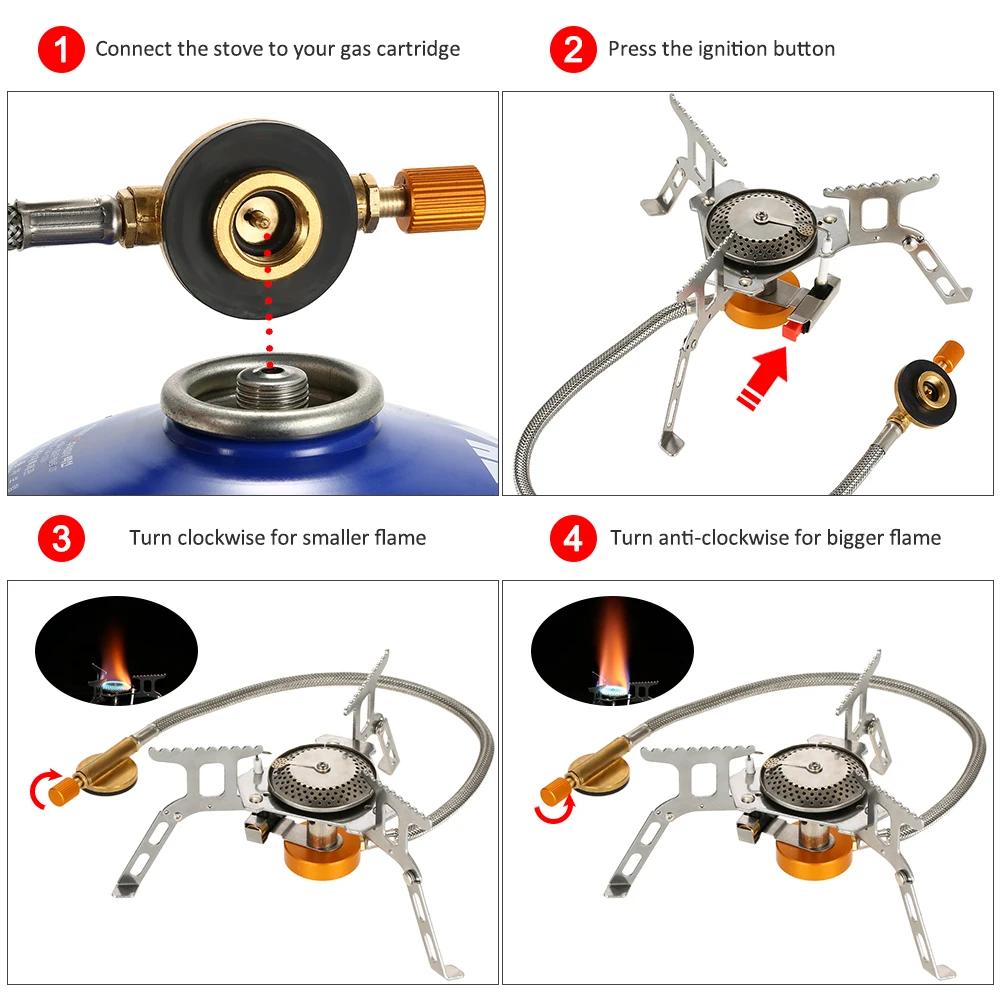 1 Connect the stove to your gas cartridge

2 Press the ignition button

3 Turn clockwise for smaller flame

4 Turn anti-clockwise for bigger flame