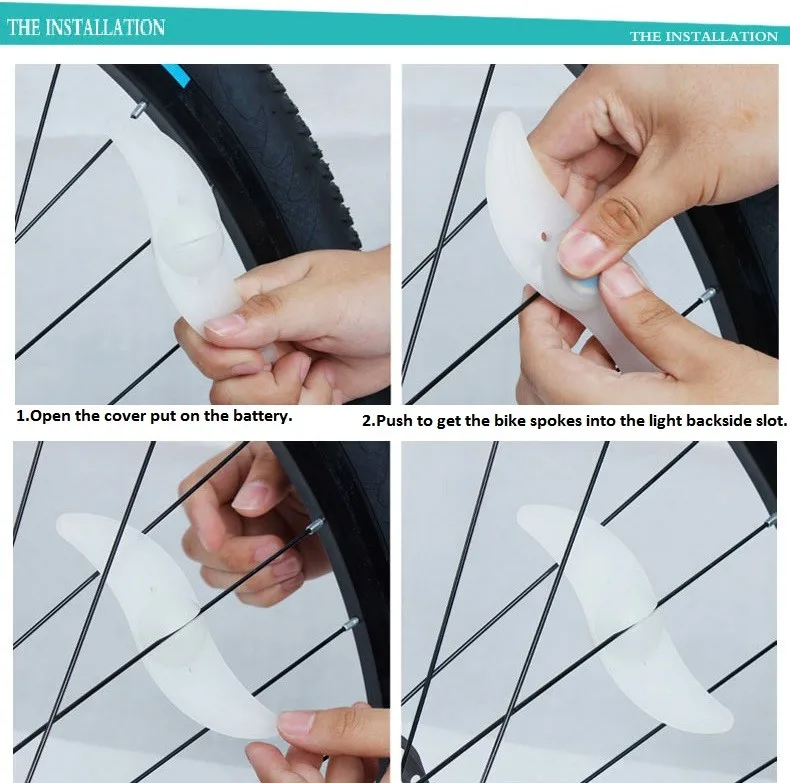 THE INSTALLATION

THE INSTALLATION

1.Open the cover put on the battery.

2.Push to get the bike spokes into the light backside slot.