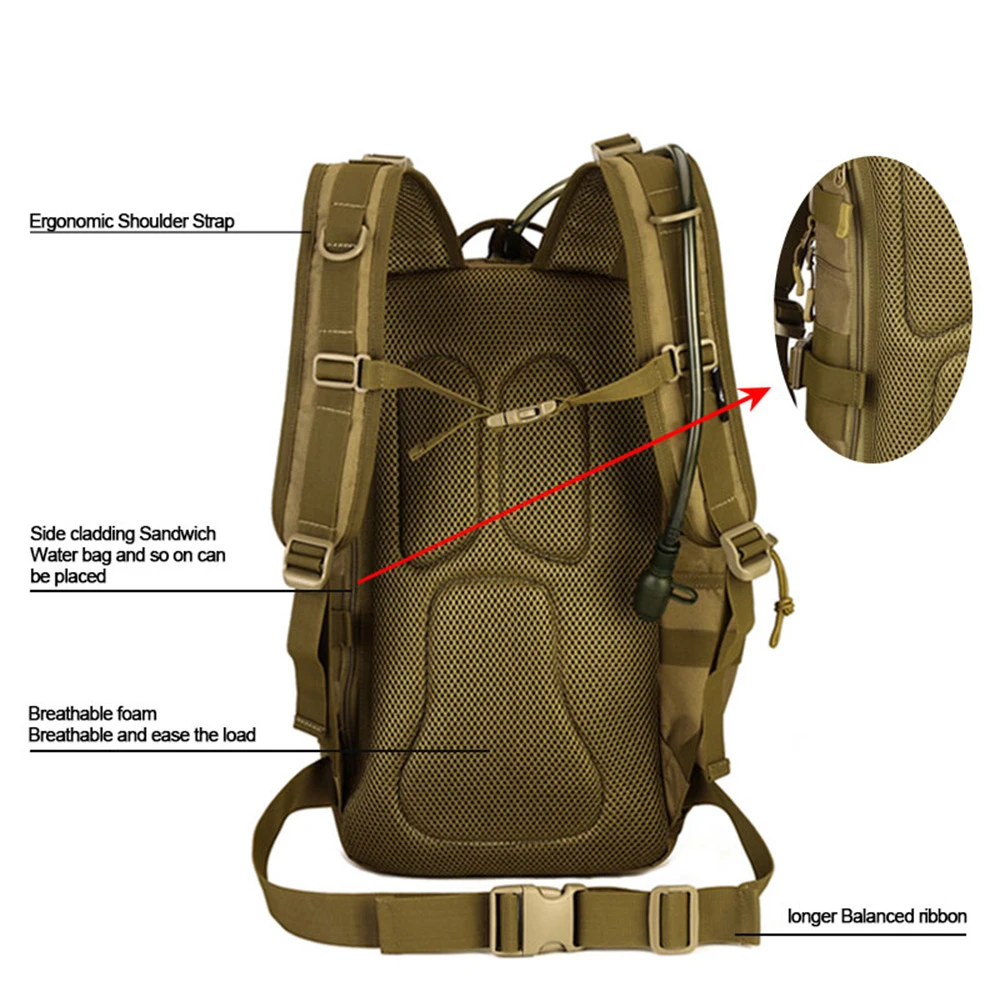 Ergonomic Shoulder Strap

Side cladding Sandwich Water bag and so on can be placed

Breathable foam
Breathable and ease the load

longer Balanced ribbon