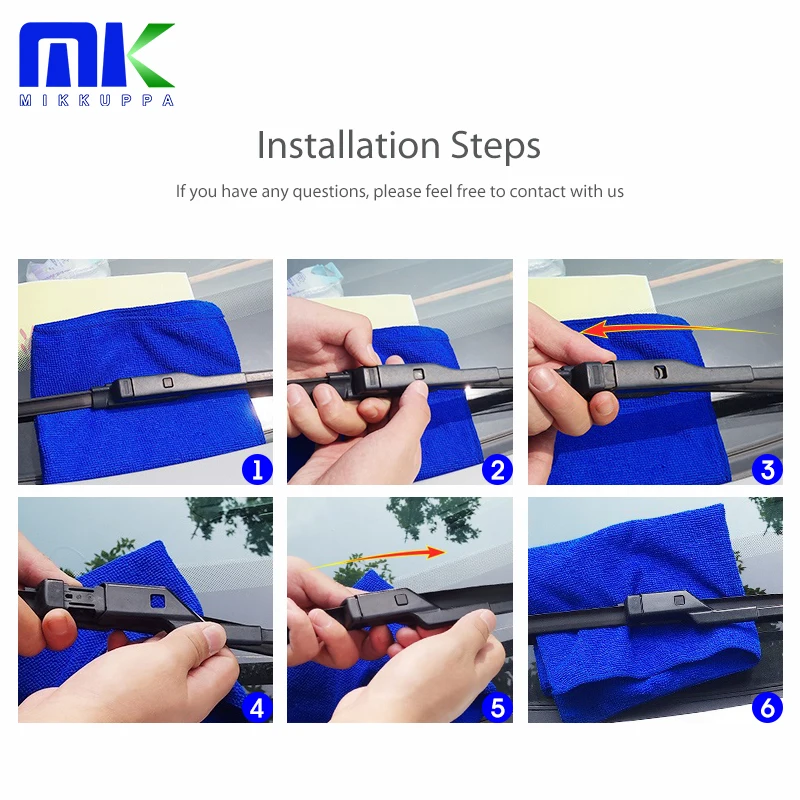 MK
MIKKUPPA

Installation Steps

If you have any questions, please feel free to contact with us

1
2
3
4
5
6