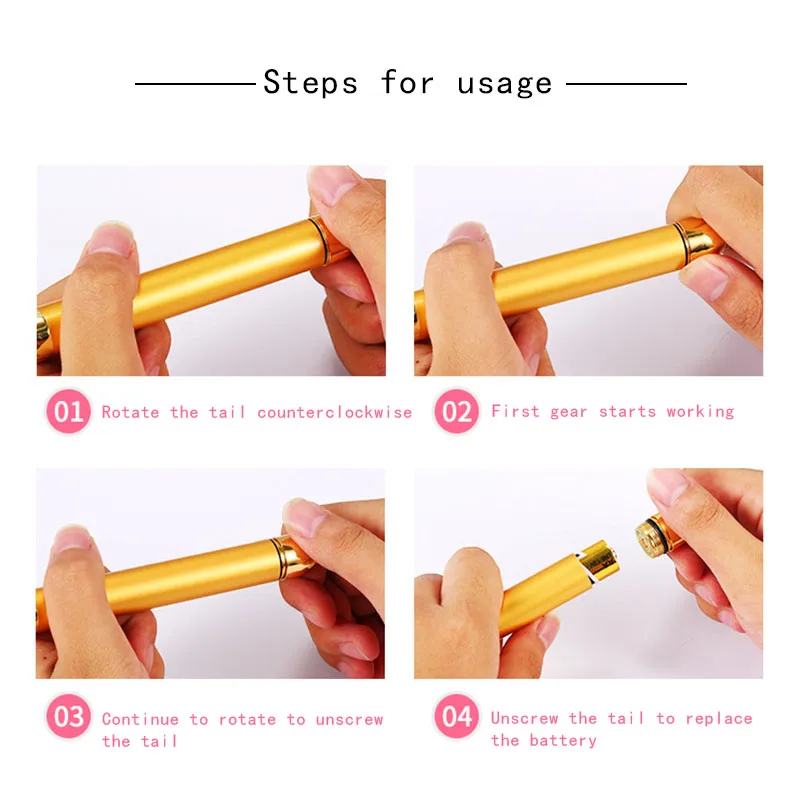 Steps for usage

01 Rotate the tail counterclockwise

02 First gear starts working

03 Continue to rotate to unscrew the tail

04 Unscrew the tail to replace the battery