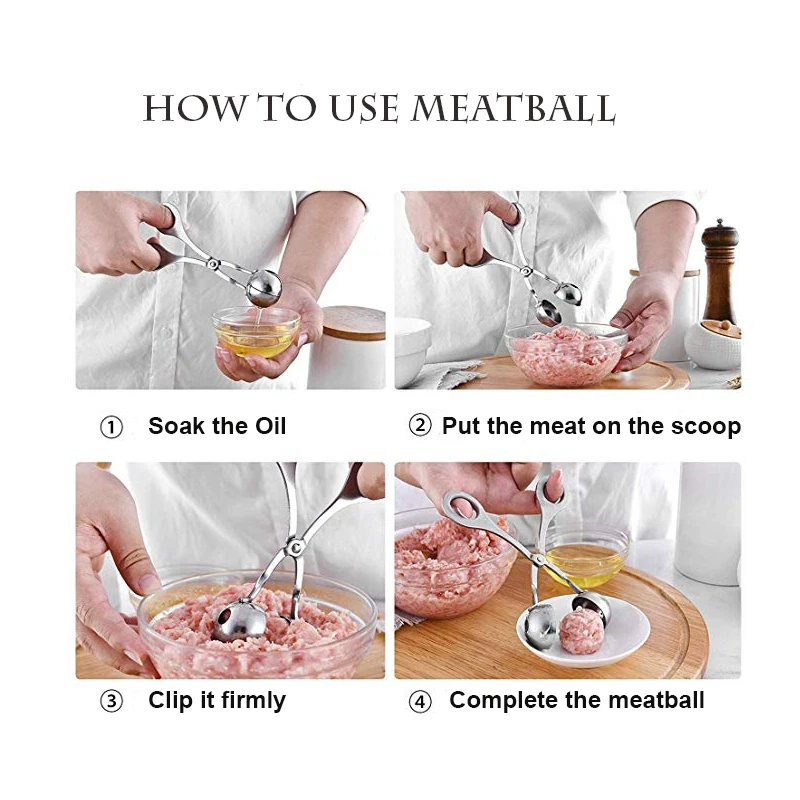 HOW TO USE MEATBALL

① Soak the Oil

② Put the meat on the scoop

③ Clip it firmly

④ Complete the meatball